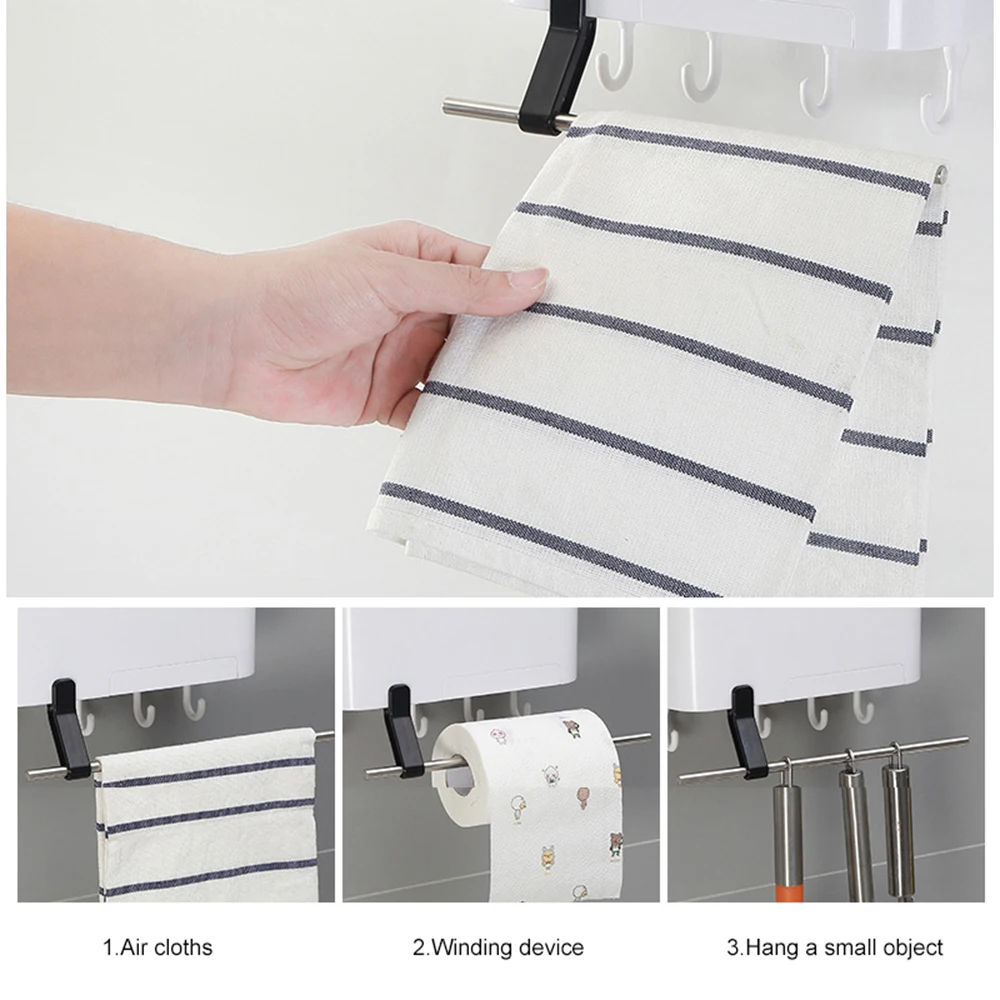 1.Air cloths

2.Winding device

3.Hang a small object