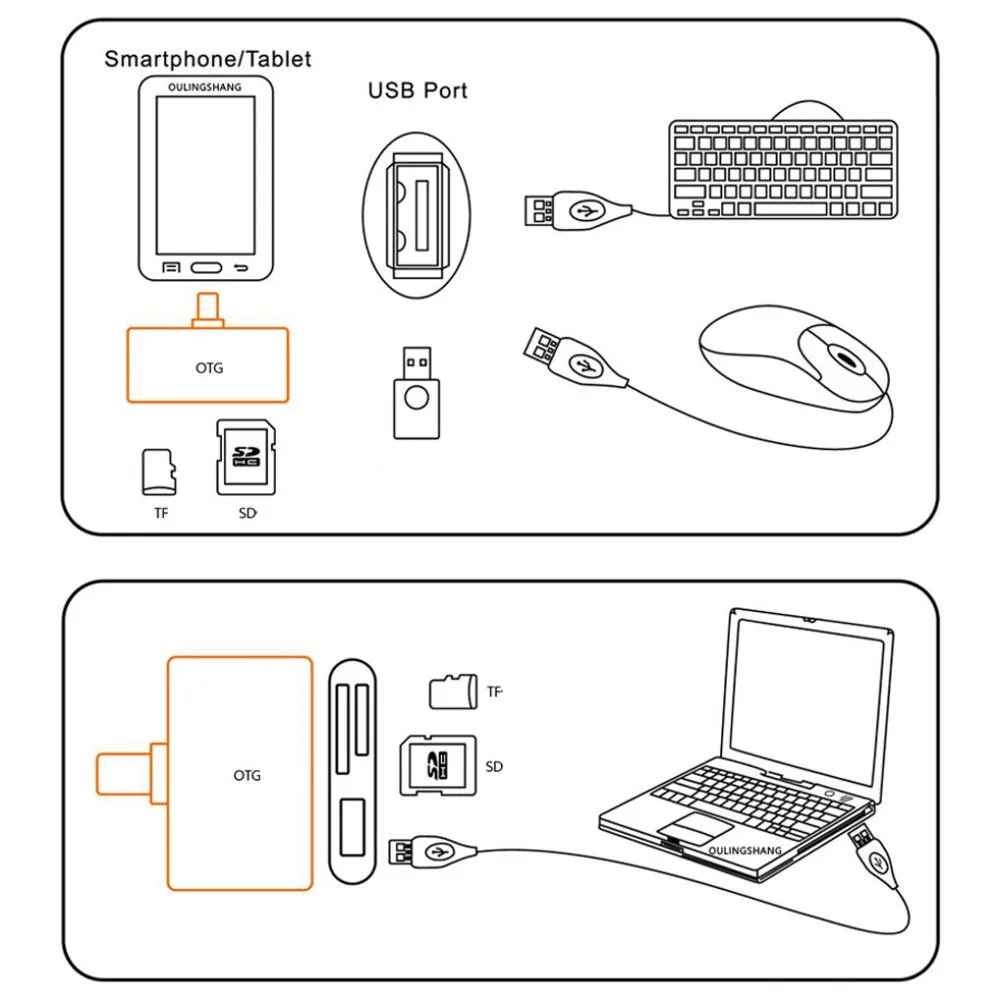 Smartphone/Tablet

OULINGSHANG

USB Port

OTG

TF

SD

OTG

TF

SD

OULINGSHANG