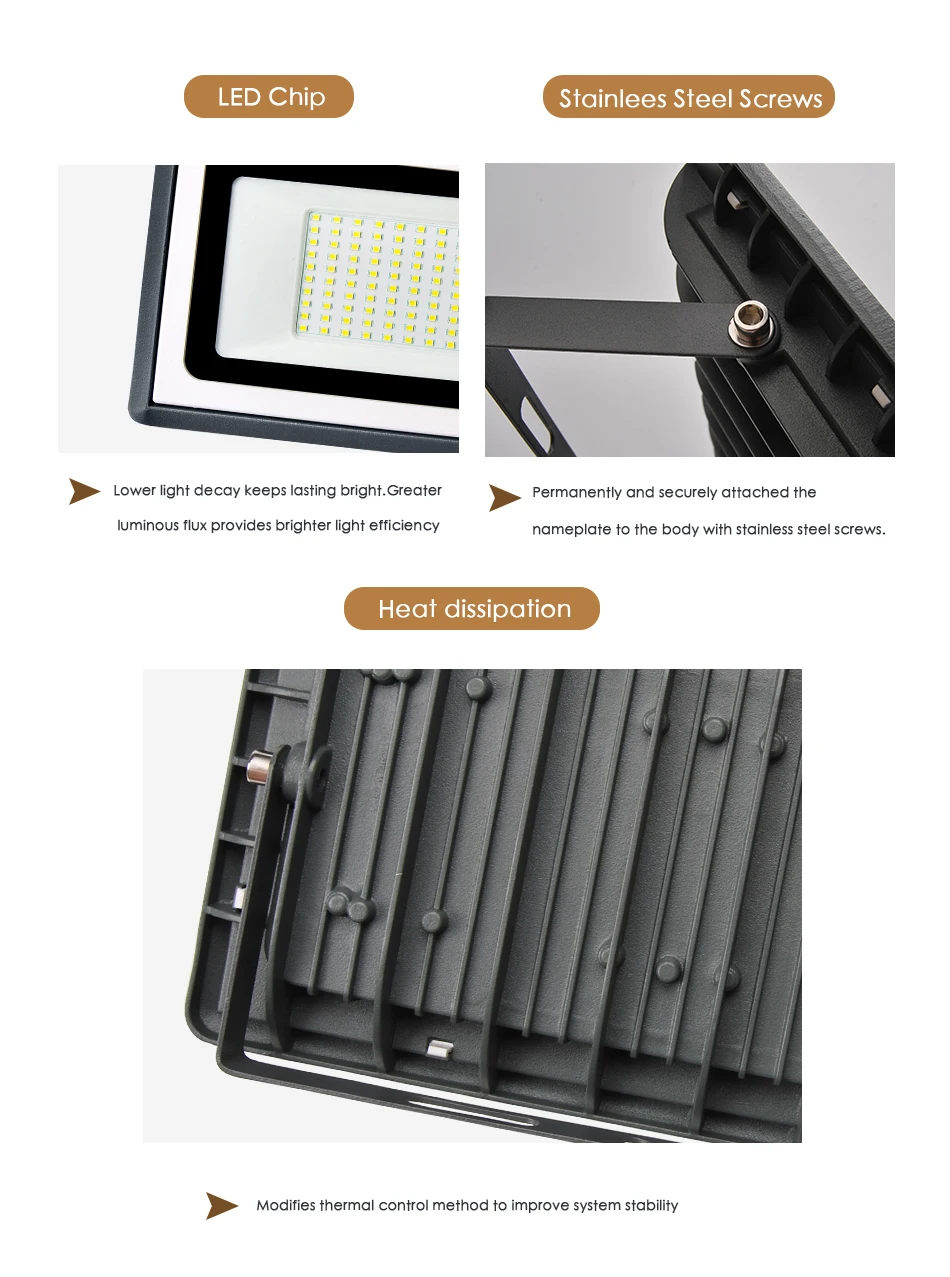 LED Chip

Lower light decay keeps lasting bright.Greater luminous flux provides brighter light efficiency

Stainlees Steel Screws

Permanently and securely attached the nameplate to the body with stainless steel screws.

Heat dissipation

Modifies thermal control method to improve system stability