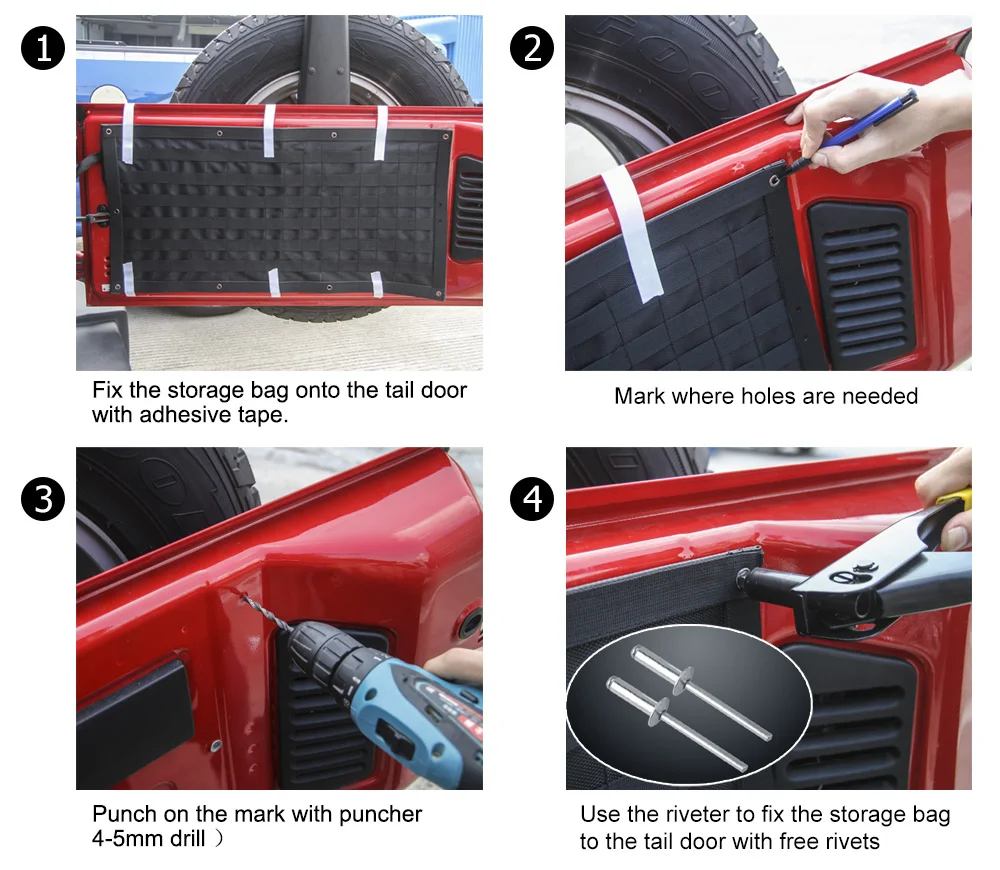 1

Fix the storage bag onto the tail door with adhesive tape.

2

Mark where holes are needed

3

Punch on the mark with puncher 4-5mm drill ）

4

Use the riveter to fix the storage bag to the tail door with free rivets