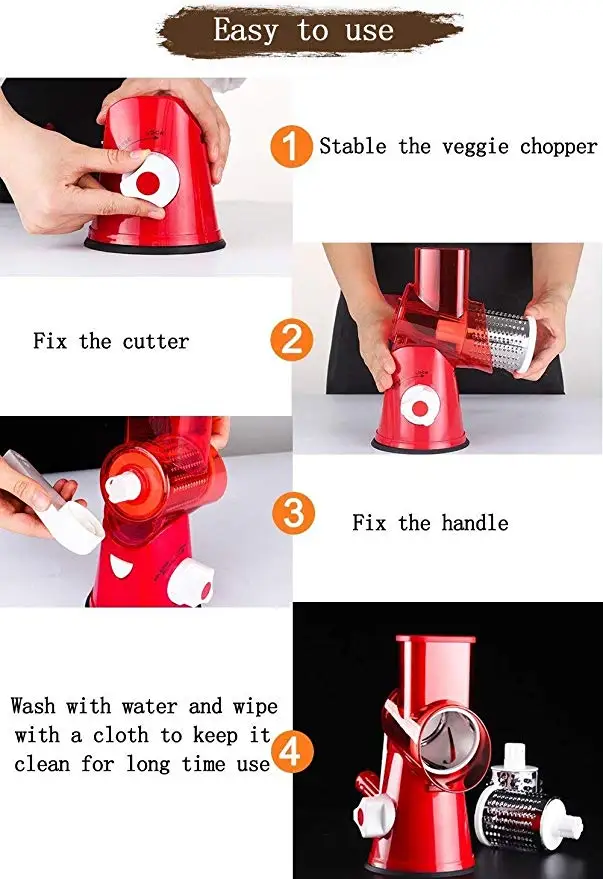 Easy to use

1 Stable the veggie chopper

Fix the cutter

2

3

Fix the handle

Wash with water and wipe with a cloth to keep it clean for long time use

4