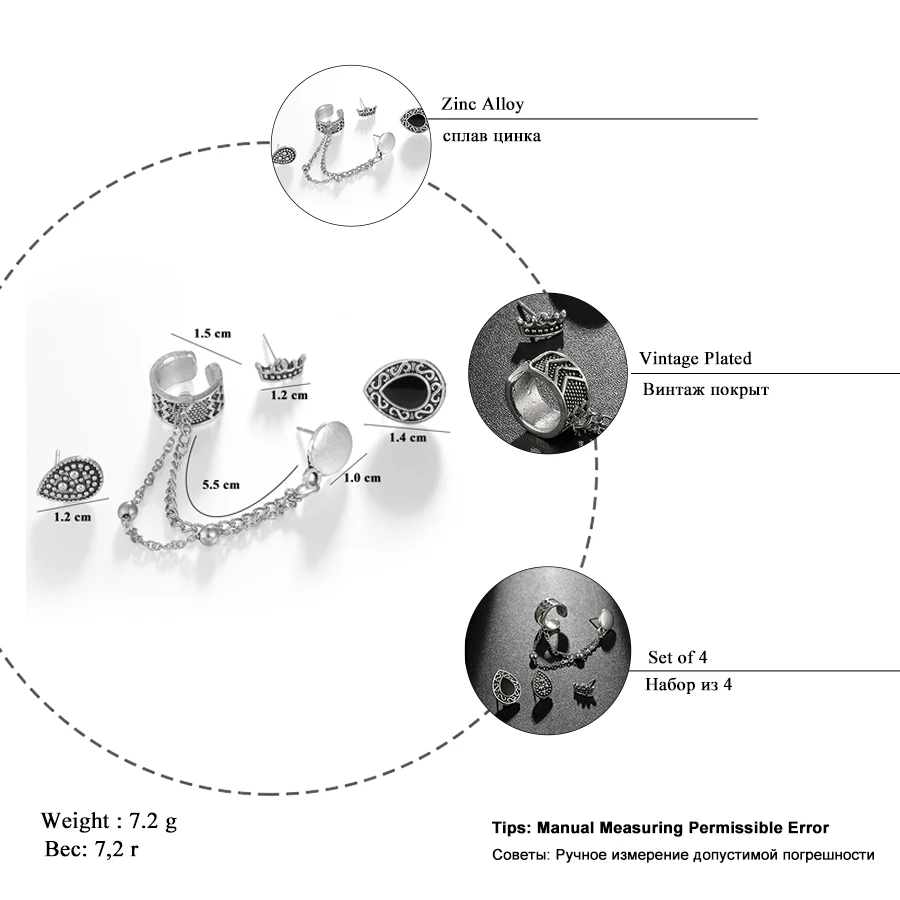 Zinc Alloy
сплав цинка

1.5 cm
1.2 cm
1.4 cm
5.5 cm
1.0 cm
1.2 cm

Vintage Plated
Винтаж покрыт

Set of 4
Набор из 4

Weight : 7.2 g
Вес: 7,2 г

Tips: Manual Measuring Permissible Error
Советы: Ручное измерение допустимой погрешности