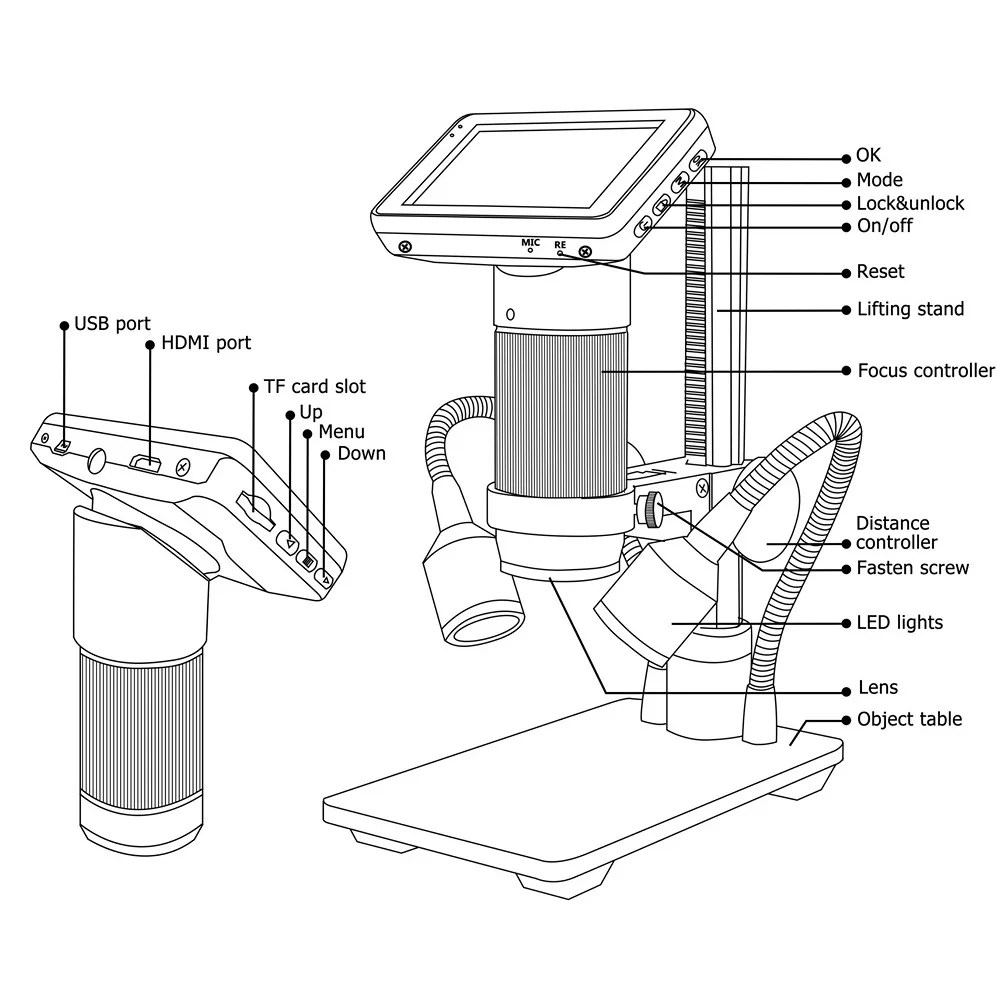 USB port
HDMI port
TF card slot
Up
Menu
Down
MIC
RE
OK
Mode
Lock&unlock
On/off
Reset
Lifting stand
Focus controller
Distance controller
Fasten screw
LED lights
Lens
Object table