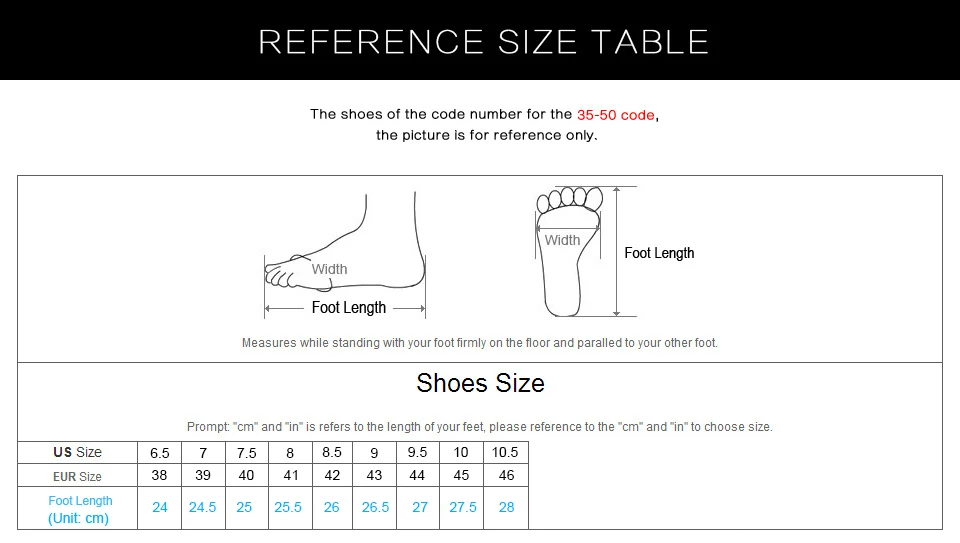 REFERENCE SIZE TABLE

The shoes of the code number for the 35-50 code, the picture is for reference only.

Width

Foot Length

Width

Foot Length

Measures while standing with your foot firmly on the floor and paralled to your other foot.

Shoes Size

Prompt: "cm" and "in" is refers to the length of your feet, please reference to the "cm" and "in" to choose size.

| US Size | 6.5 | 7 | 7.5 | 8 | 8.5 | 9 | 9.5 | 10 | 10.5 |
|---|---|---|---|---|---|---|---|---|---|
| EUR Size | 38 | 39 | 40 | 41 | 42 | 43 | 44 | 45 | 46 |
| Foot Length (Unit: cm) | 24 | 24.5 | 25 | 25.5 | 26 | 26.5 | 27 | 27.5 | 28 |