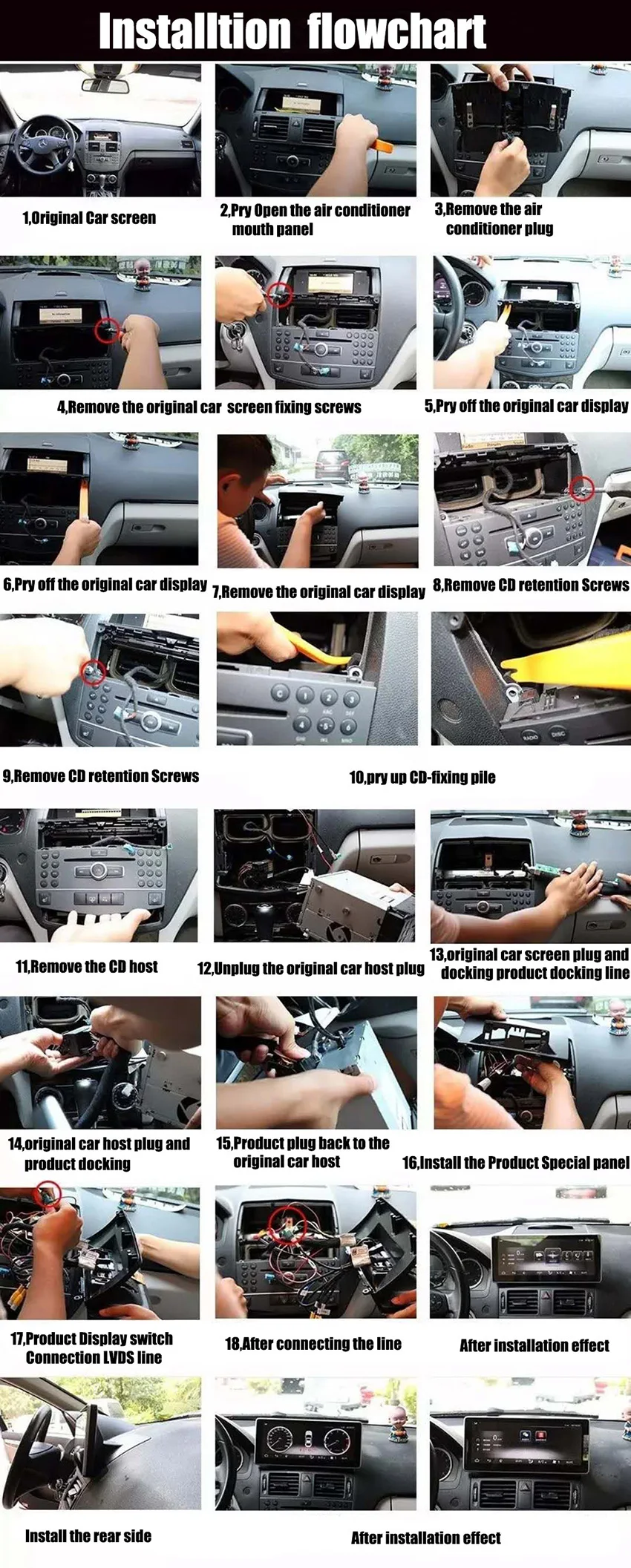 Installtion flowchart

1,Original Car screen

2,Pry Open the air conditioner mouth panel

3,Remove the air conditioner plug

4,Remove the original car screen fixing screws

5,Pry off the original car display

6,Pry off the original car display

7,Remove the original car display

8,Remove CD retention Screws

9,Remove CD retention Screws

10,pry up CD-fixing pile

11,Remove the CD host

12,Unplug the original car host plug

13,original car screen plug and docking product docking line

14,original car host plug and product docking

15,Product plug back to the original car host

16,Install the Product Special panel

17,Product Display switch Connection LVDS line

18,After connecting the line

After installation effect

Install the rear side

After installation effect