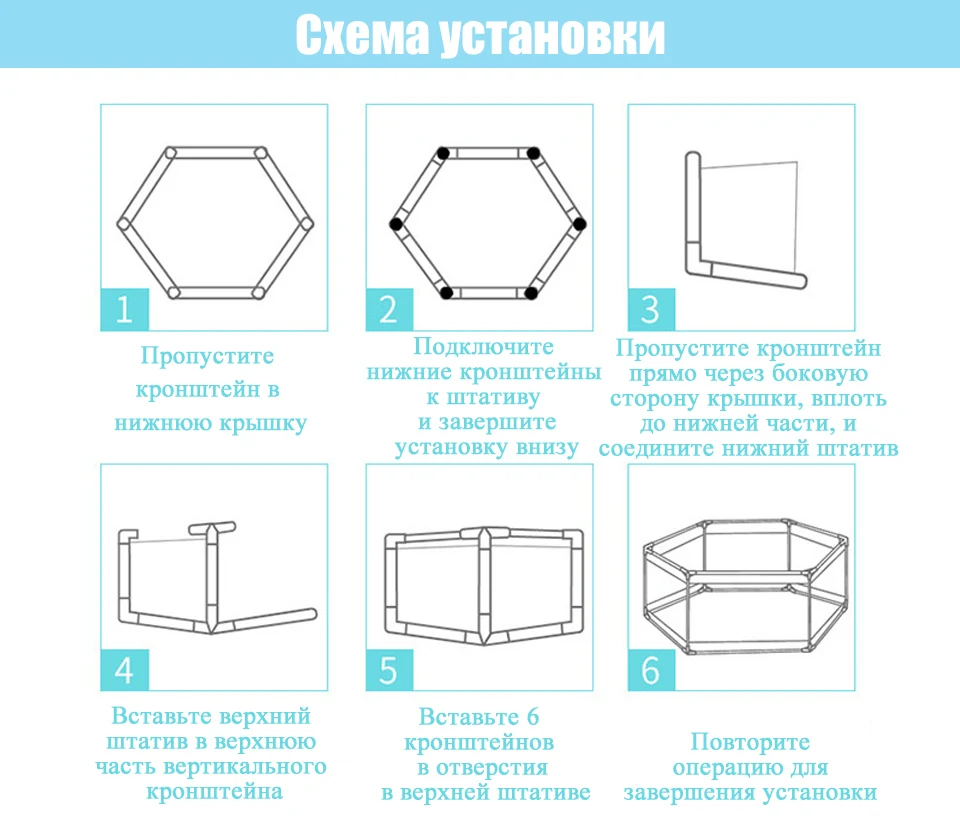 Схема установки

1

Пропустите кронштейн в нижнюю крышку

2

Подключите нижние кронштейны к штативу и завершите установку внизу

3

Пропустите кронштейн прямо через боковую сторону крышки, вплоть до нижней части, и соедините нижний штатив

4

Вставьте верхний штатив в верхнюю часть вертикального кронштейна

5

Вставьте 6 кронштейнов в отверстия в верхней штативе

6

Повторите операцию для завершения установки