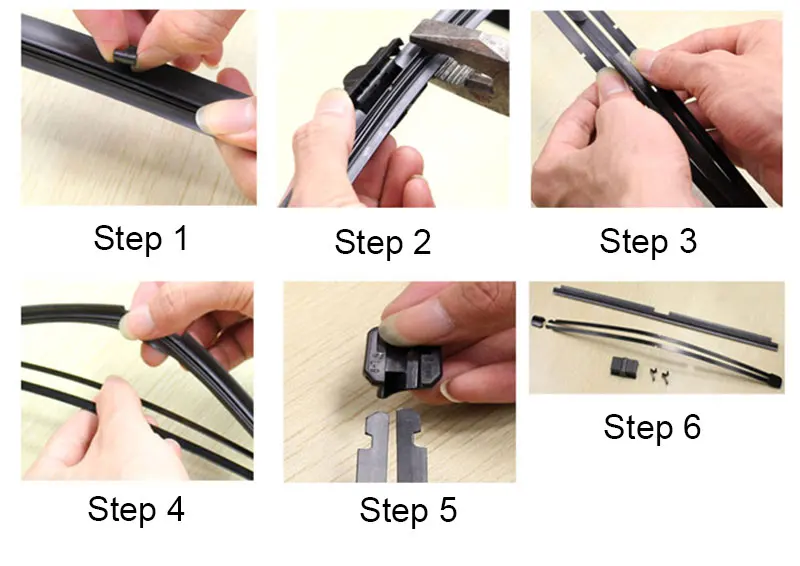 Step 1

Step 2

Step 3

Step 4

Step 5

Step 6