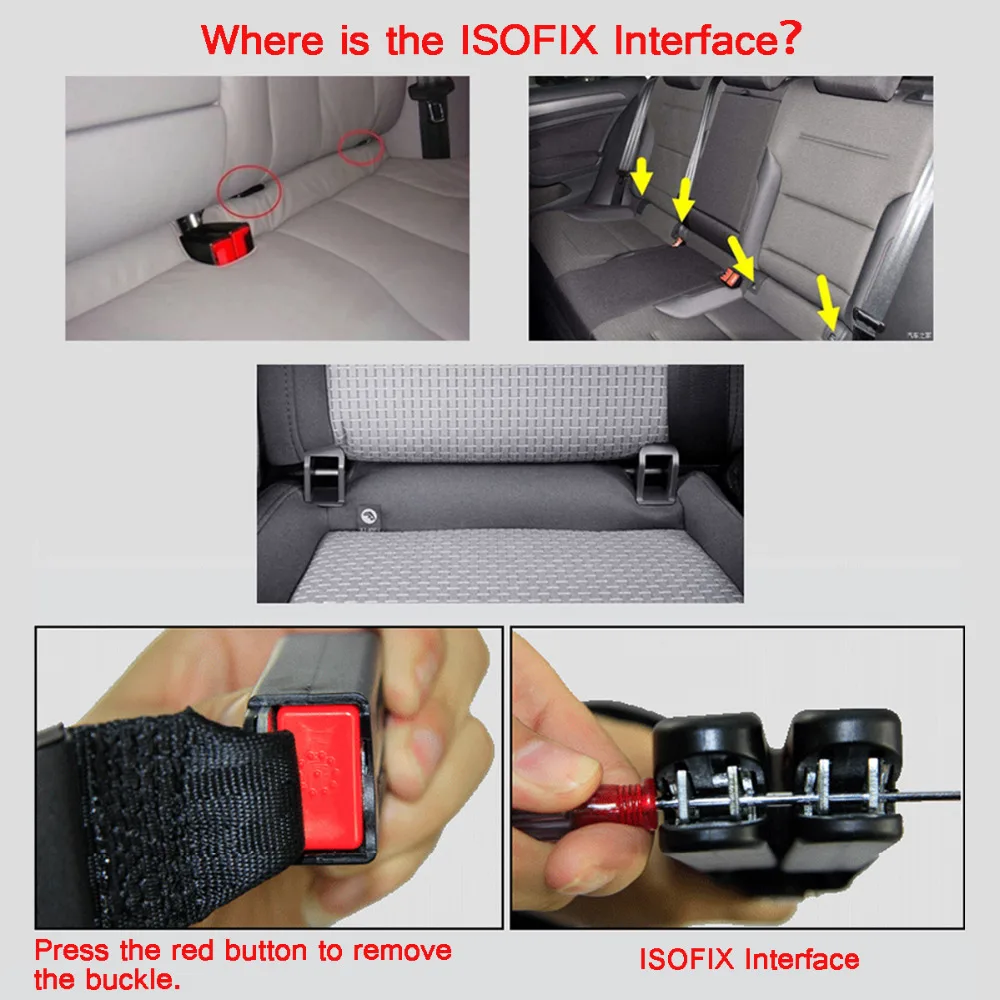 Where is the ISOFIX Interface?

Press the red button to remove the buckle.

ISOFIX Interface