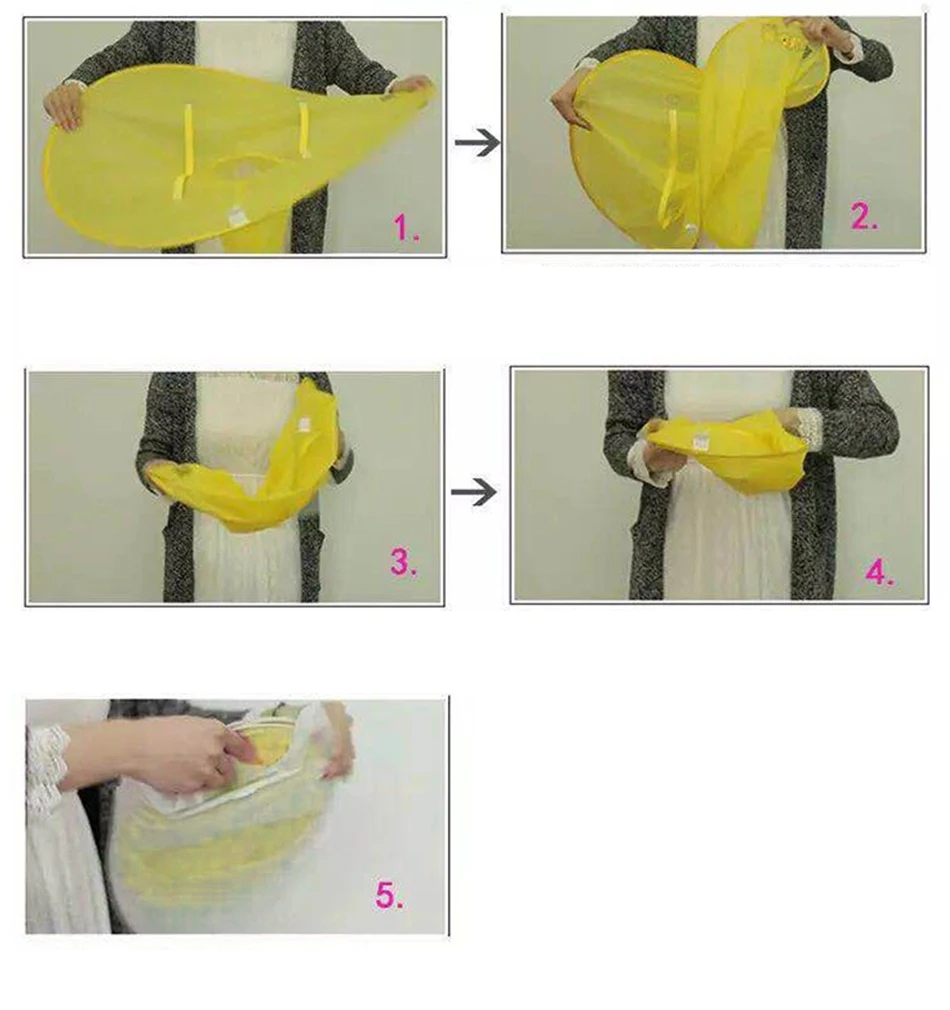 1.

2.

3.

4.

5.