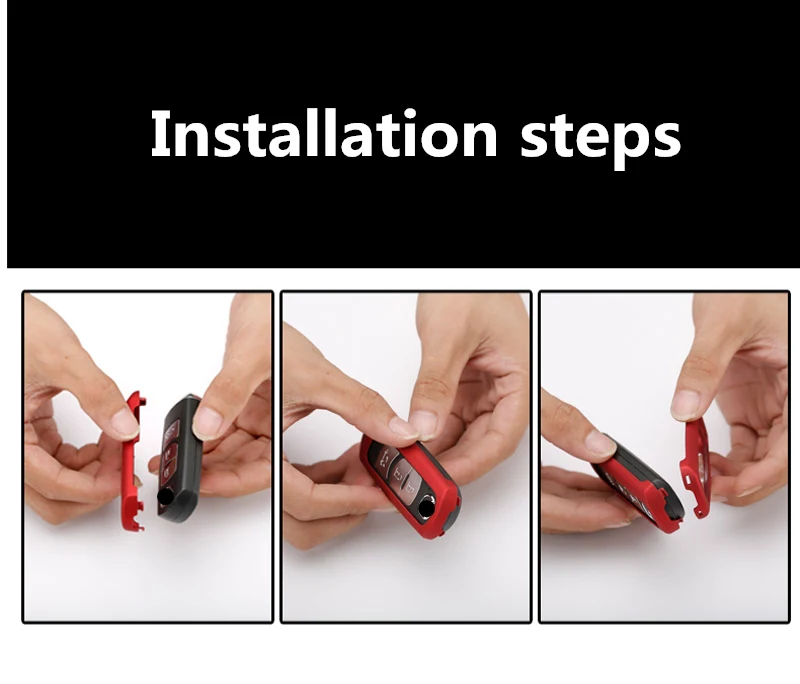 Installation steps