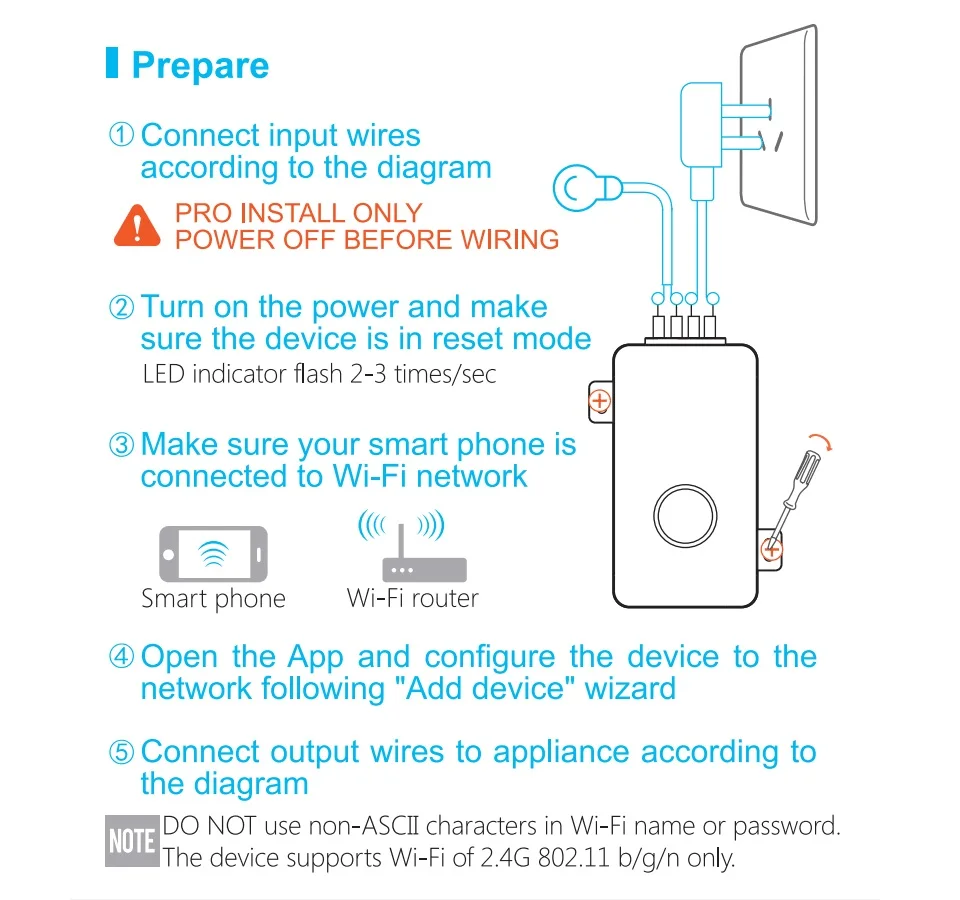 Prepare

① Connect input wires according to the diagram

PRO INSTALL ONLY
POWER OFF BEFORE WIRING

② Turn on the power and make sure the device is in reset mode
LED indicator flash 2-3 times/sec

③ Make sure your smart phone is connected to Wi-Fi network

Smart phone
Wi-Fi router

④ Open the App and configure the device to the network following "Add device" wizard

⑤ Connect output wires to appliance according to the diagram

NOTE DO NOT use non-ASCII characters in Wi-Fi name or password.
The device supports Wi-Fi of 2.4G 802.11 b/g/n only.