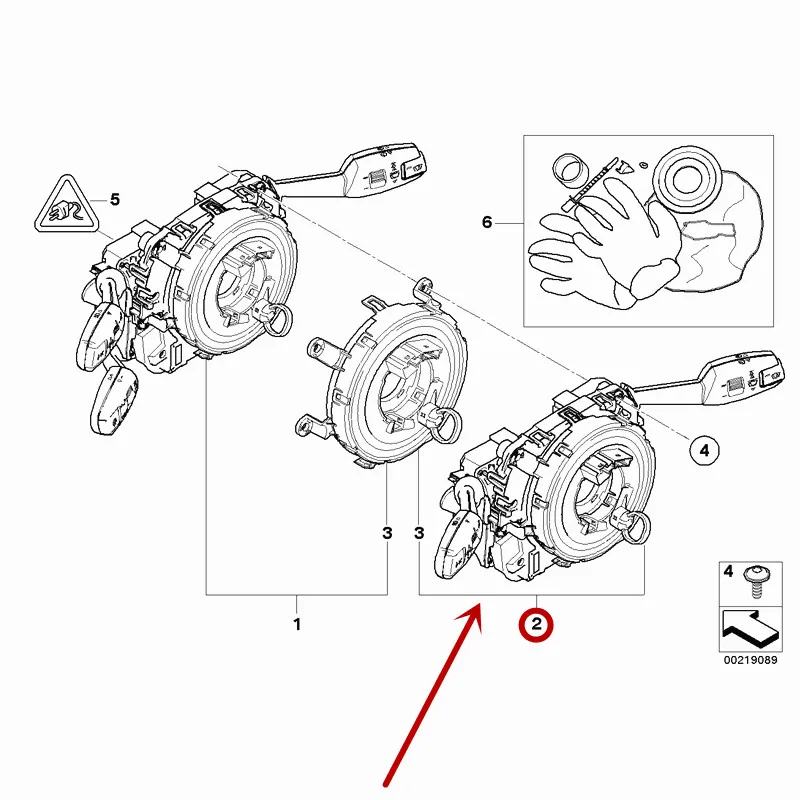 5
6
4
3
3
1
2
4
00219089