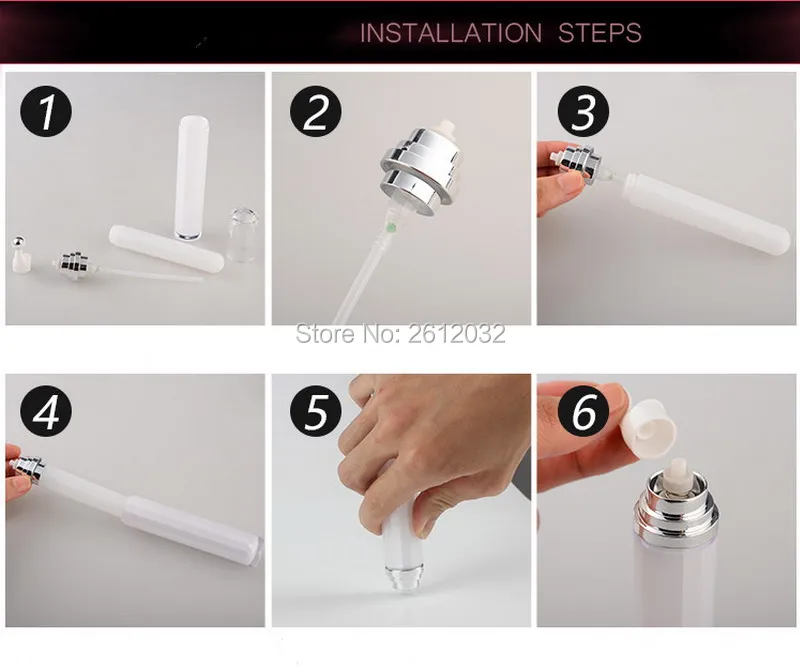 INSTALLATION STEPS

1

2

3

Store No: 2612032

4

5

6