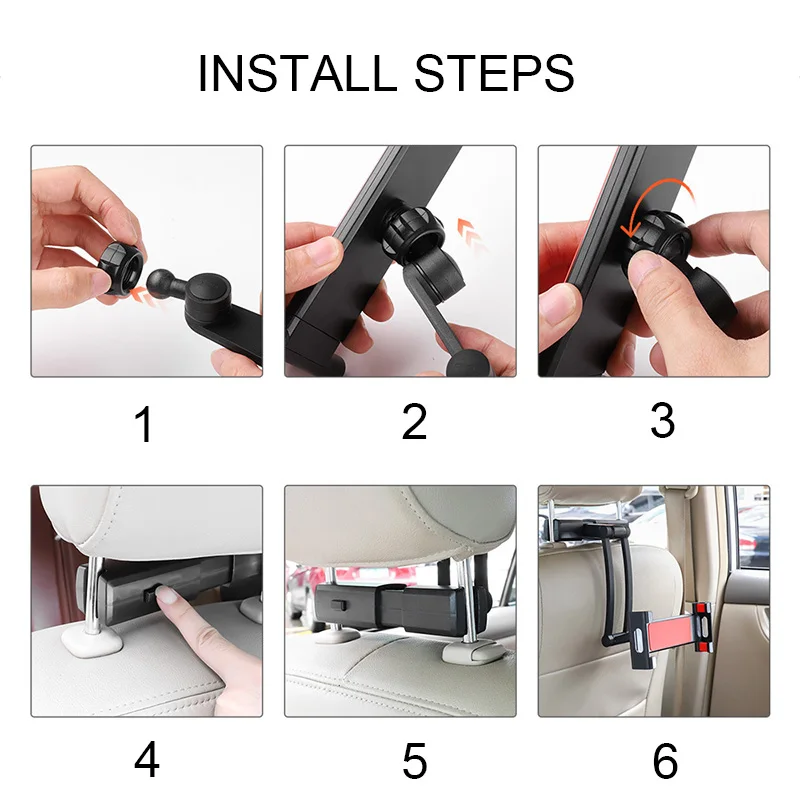 INSTALL STEPS

1

2

3

4

5

6