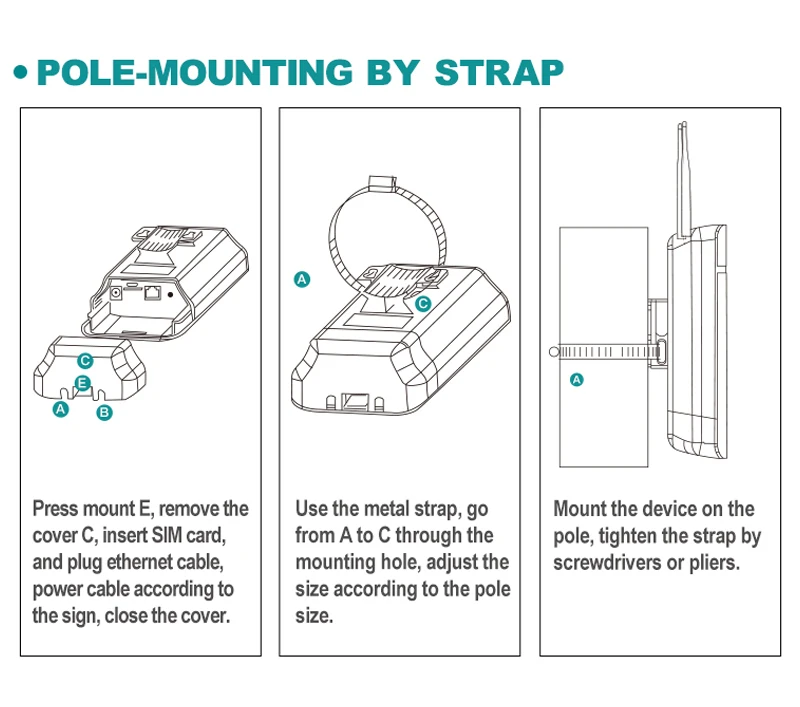 • POLE-MOUNTING BY STRAP

C

E

A

B

Press mount E, remove the cover C, insert SIM card, and plug ethernet cable, power cable according to the sign, close the cover.

A

C

Use the metal strap, go from A to C through the mounting hole, adjust the size according to the pole size.

A

Mount the device on the pole, tighten the strap by screwdrivers or pliers.