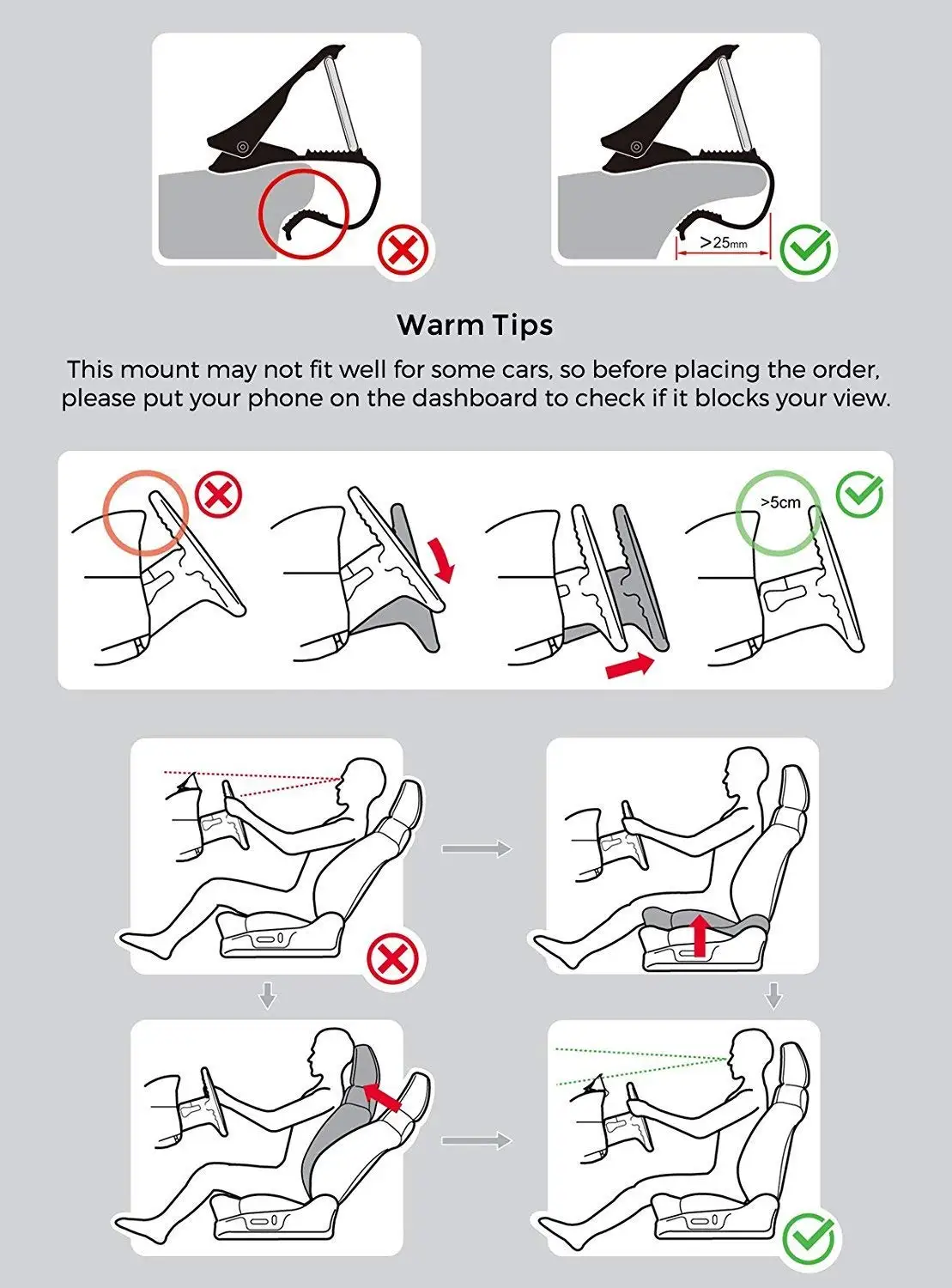 >25mm

Warm Tips

This mount may not fit well for some cars, so before placing the order, please put your phone on the dashboard to check if it blocks your view.

>5cm