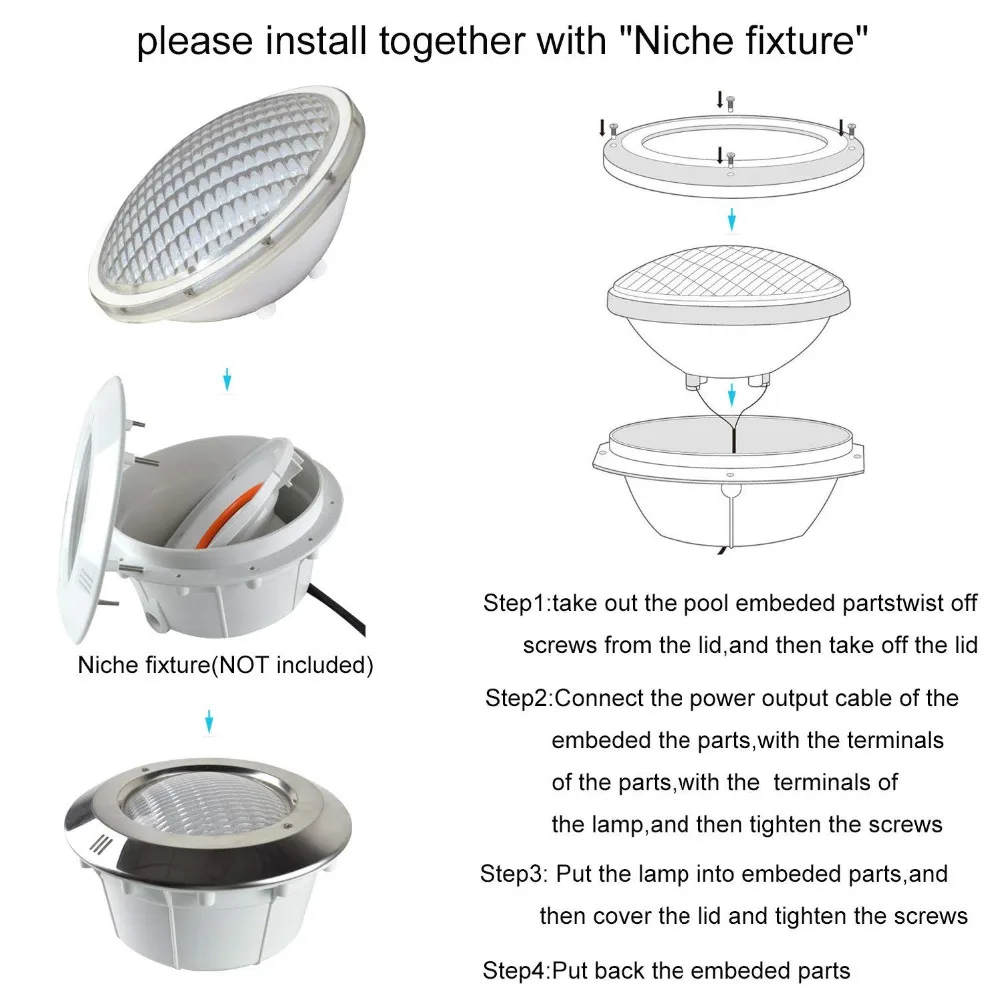 please install together with "Niche fixture"

Niche fixture(NOT included)

Step1:take out the pool embeded partstwist off screws from the lid,and then take off the lid

Step2:Connect the power output cable of the embeded the parts,with the terminals of the parts,with the terminals of the lamp,and then tighten the screws

Step3: Put the lamp into embeded parts,and then cover the lid and tighten the screws

Step4:Put back the embeded parts