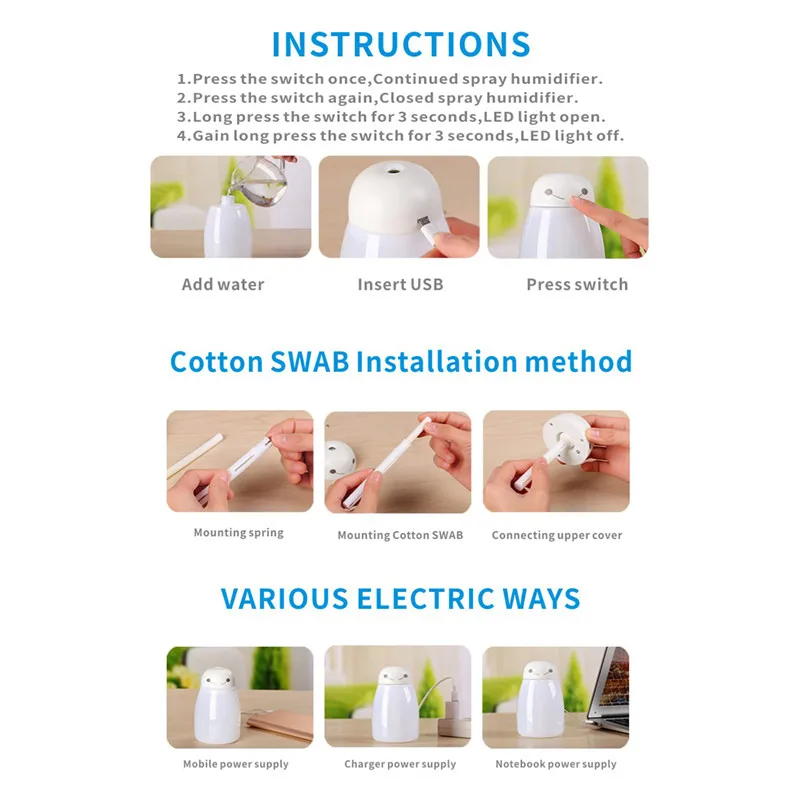 INSTRUCTIONS

1.Press the switch once,Continued spray humidifier.
2.Press the switch again,Closed spray humidifier.
3.Long press the switch for 3 seconds,LED light open.
4.Gain long press the switch for 3 seconds,LED light off.

Add water

Insert USB

Press switch

Cotton SWAB Installation method

Mounting spring

Mounting Cotton SWAB

Connecting upper cover

VARIOUS ELECTRIC WAYS

Mobile power supply

Charger power supply

Notebook power supply