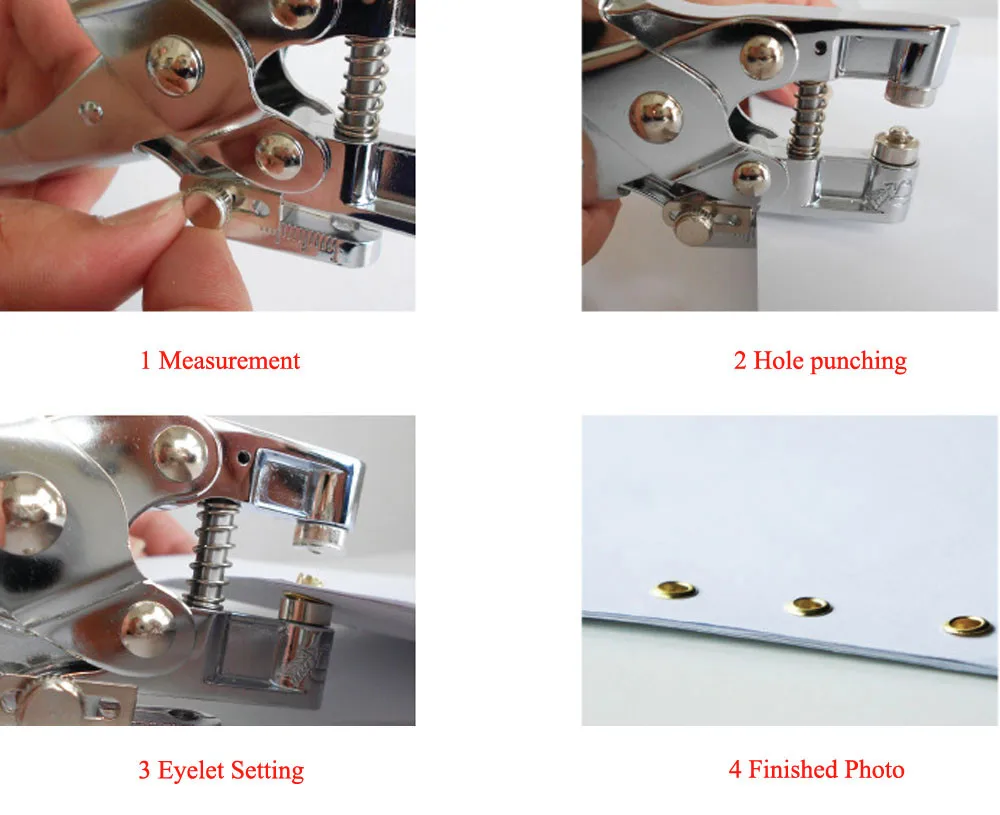 1 Measurement

2 Hole punching

3 Eyelet Setting

4 Finished Photo