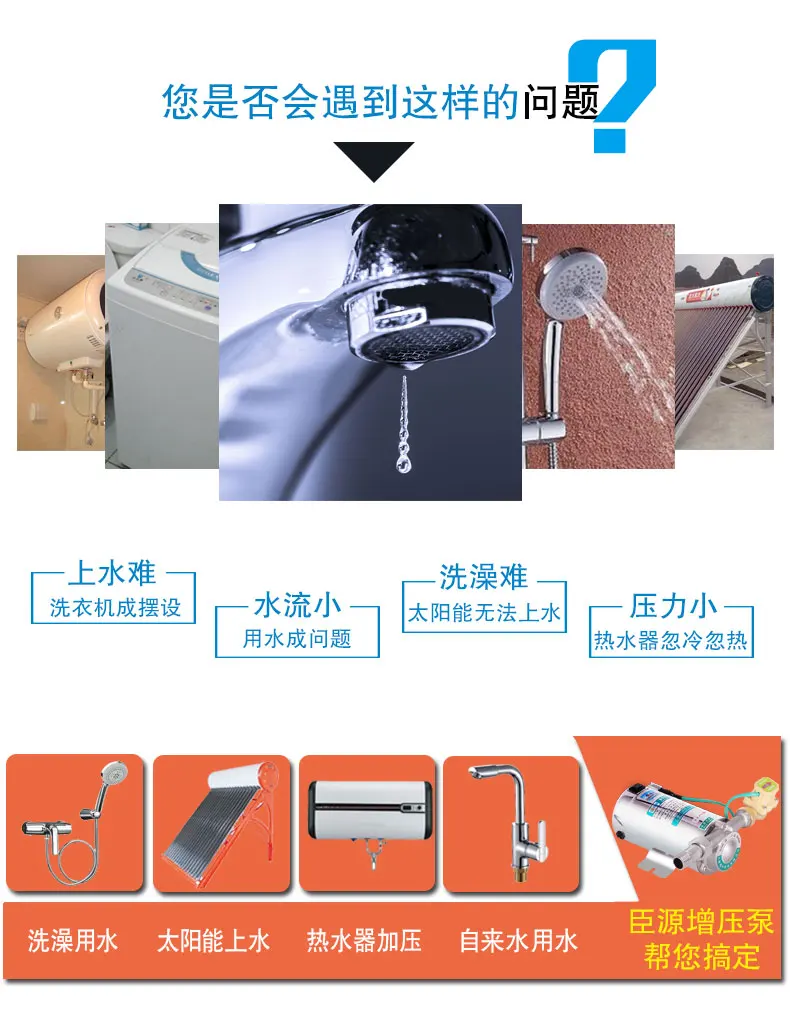 您是否会遇到这样的问题?

上水难
洗衣机成摆设

水流小
用水成问题

洗澡难
太阳能无法上水

压力小
热水器忽冷忽热

洗澡用水 太阳能上水 热水器加压 自来水用水

臣源增压泵
帮您搞定