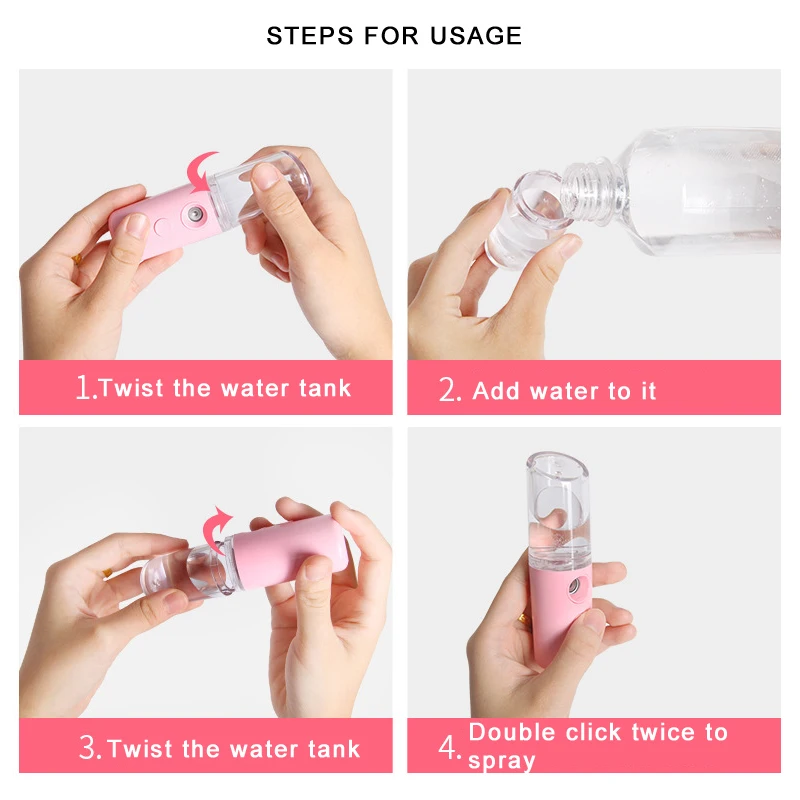 STEPS FOR USAGE

1.Twist the water tank

2. Add water to it

3.Twist the water tank

4. Double click twice to spray