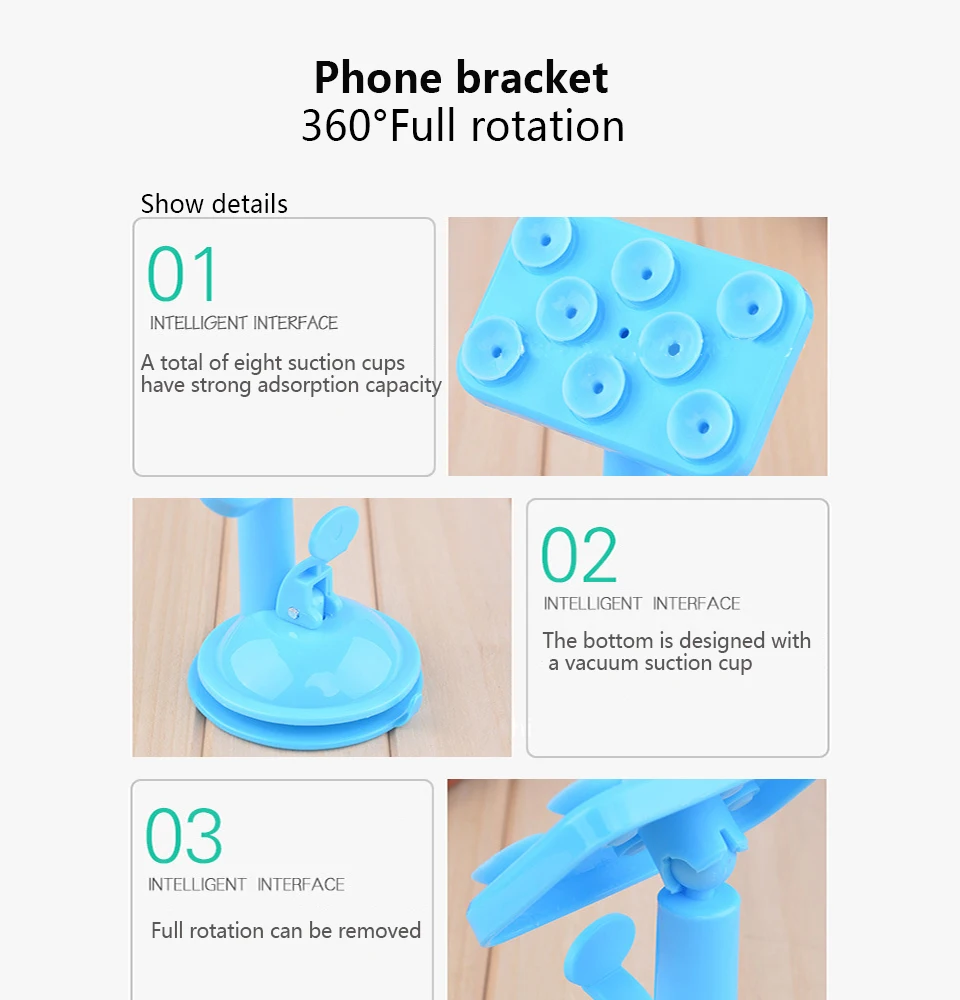 Phone bracket
360°Full rotation

Show details

01
INTELLIGENT INTERFACE
A total of eight suction cups have strong adsorption capacity

02
INTELLIGENT INTERFACE
The bottom is designed with a vacuum suction cup

03
INTELLIGENT INTERFACE
Full rotation can be removed