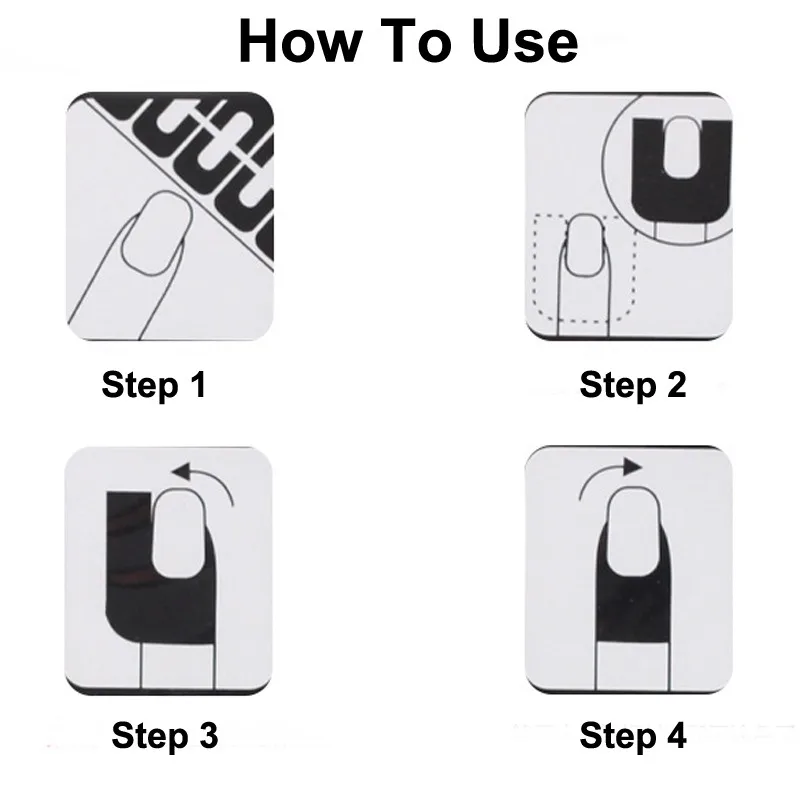 How To Use

Step 1

Step 2

Step 3

Step 4