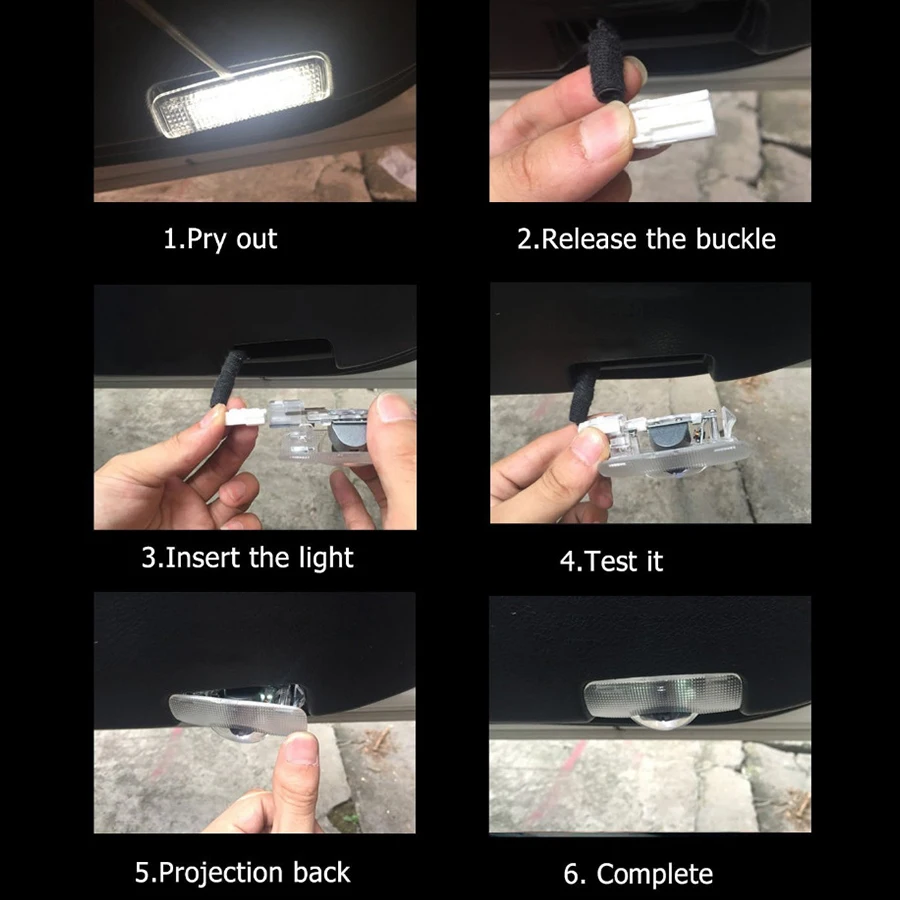 1.Pry out

2.Release the buckle

3.Insert the light

4.Test it

5.Projection back

6. Complete