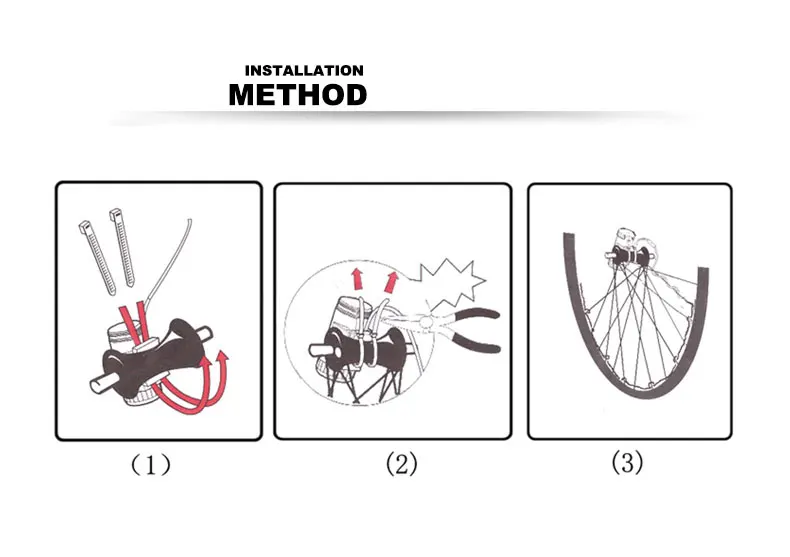 INSTALLATION
METHOD

（1）

(2)

(3)