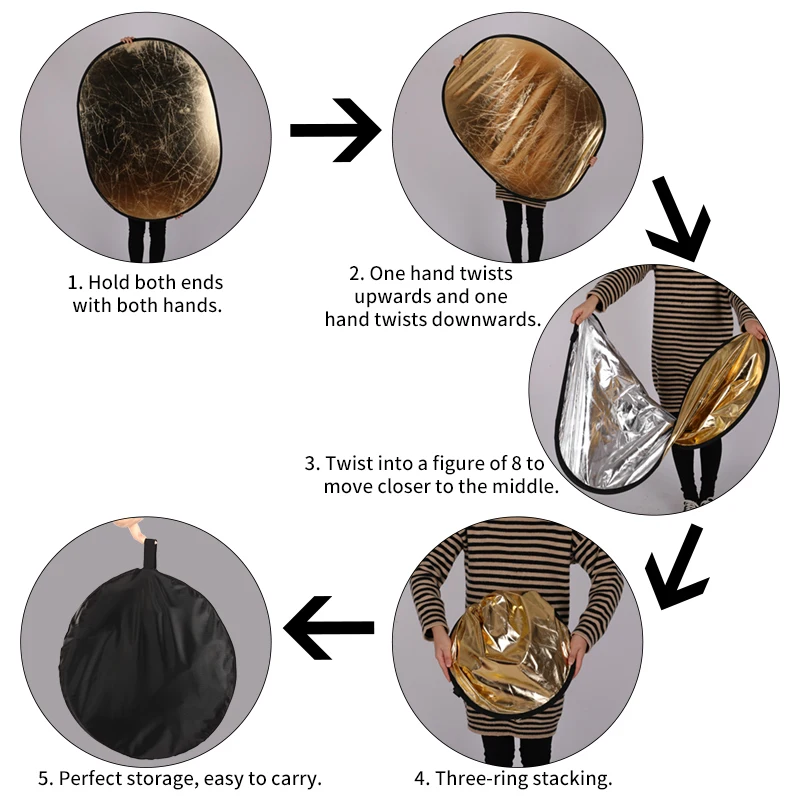 1. Hold both ends with both hands.

2. One hand twists upwards and one hand twists downwards.

3. Twist into a figure of 8 to move closer to the middle.

4. Three-ring stacking.

5. Perfect storage, easy to carry.