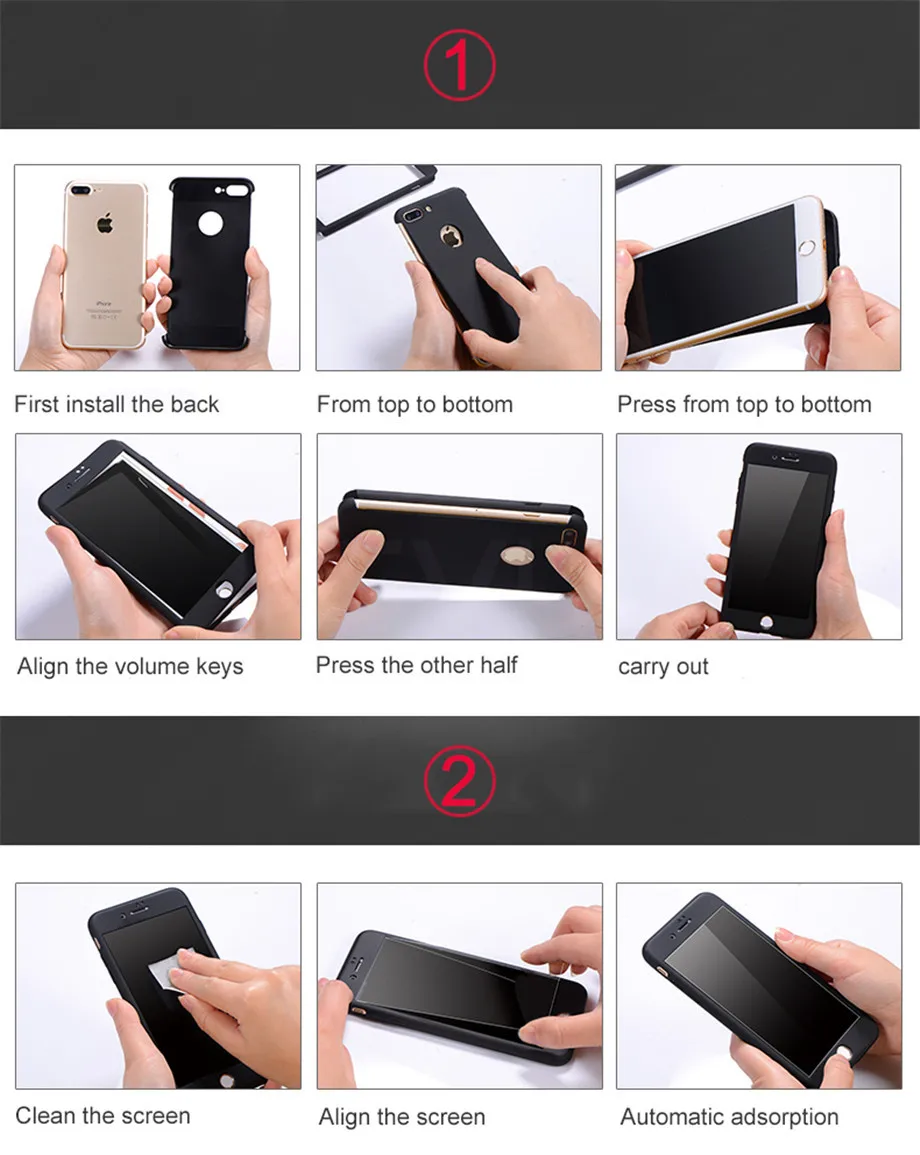 ①

First install the back

From top to bottom

Press from top to bottom

Align the volume keys

Press the other half

carry out

②

Clean the screen

Align the screen

Automatic adsorption