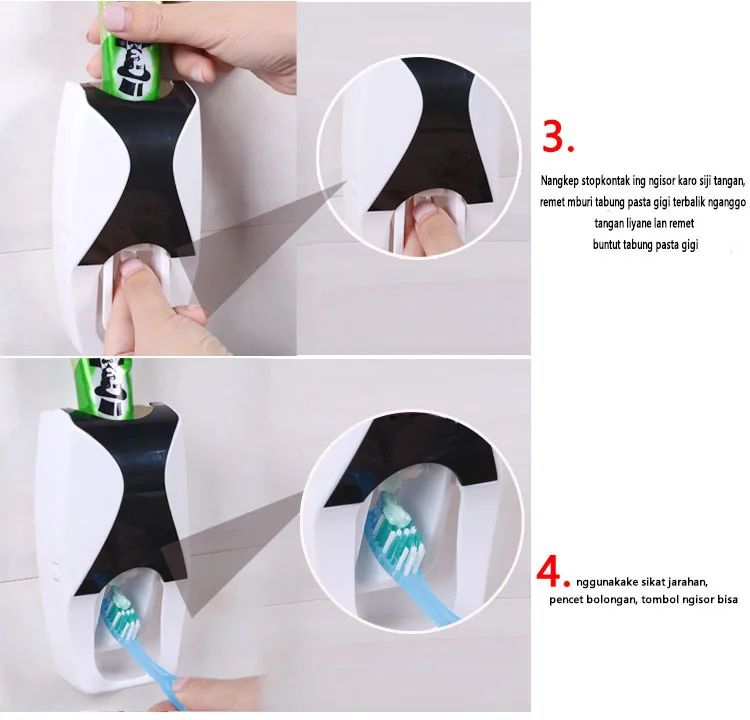 3.

Nangkep stopkontak ing ngisor karo siji tangan, remet mburi tabung pasta gigi terbalik nganggo tangan liyane lan remet buntut tabung pasta gigi

4. nggunakake sikat jarahan, pencet bolongan, tombol ngisor bisa