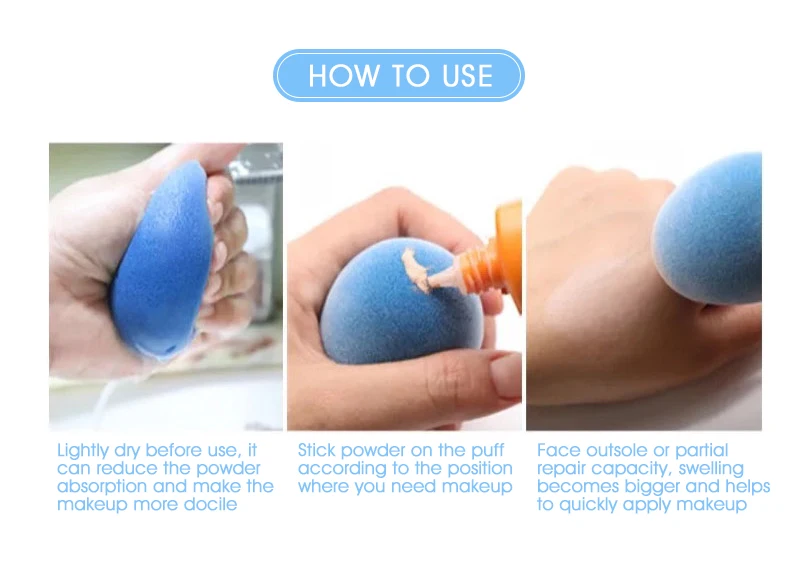 HOW TO USE

Lightly dry before use, it can reduce the powder absorption and make the makeup more docile

Stick powder on the puff according to the position where you need makeup

Face outsole or partial repair capacity, swelling becomes bigger and helps to quickly apply makeup