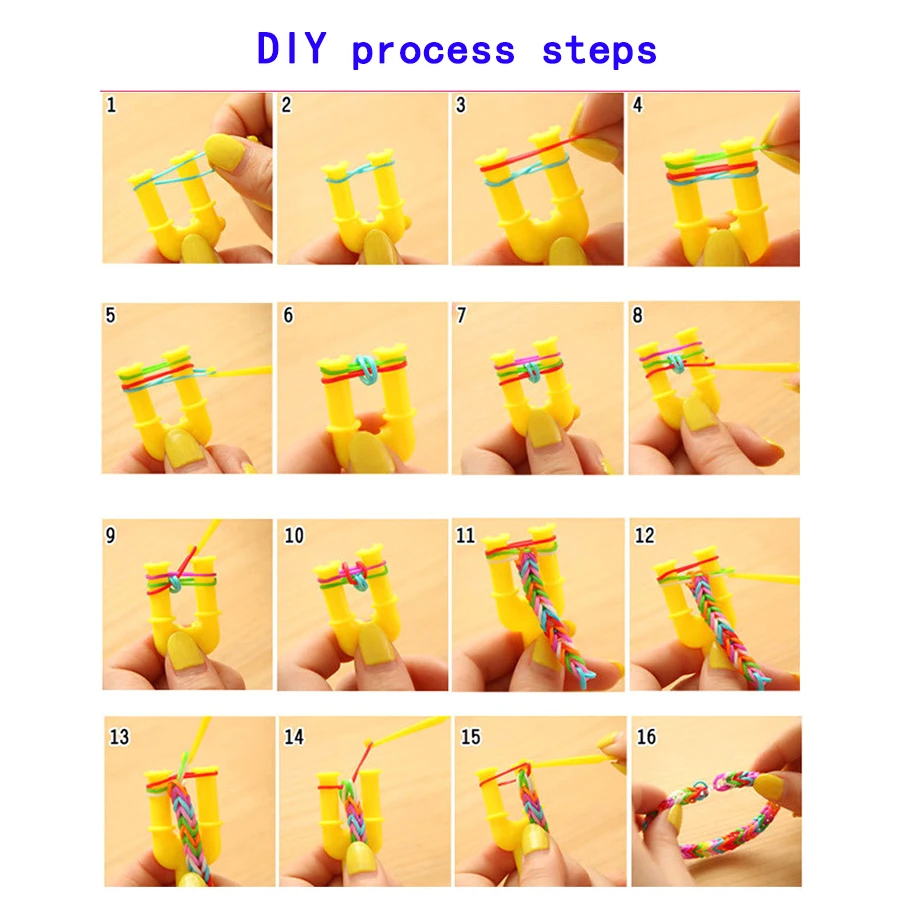 DIY process steps

1

2

3

4

5

6

7

8

9

10

11

12

13

14

15

16