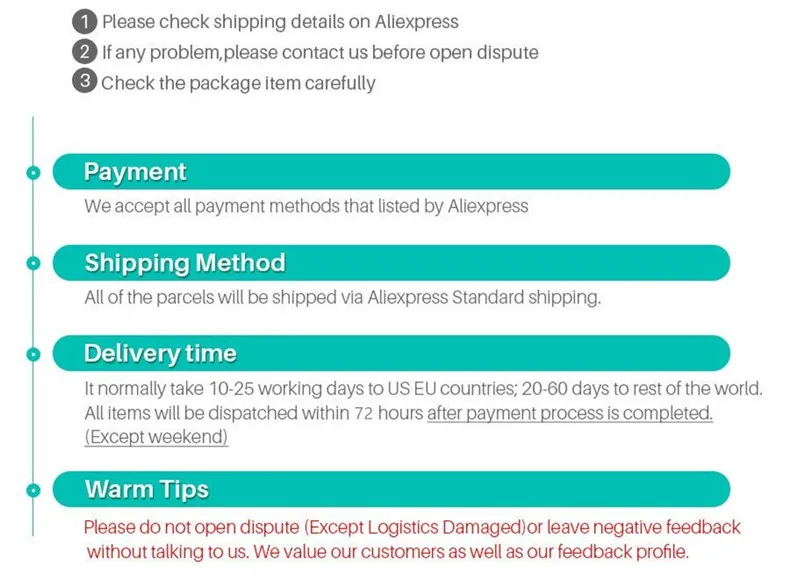 1 Please check shipping details on Aliexpress
2 If any problem,please contact us before open dispute
3 Check the package item carefully

Payment

We accept all payment methods that listed by Aliexpress

Shipping Method

All of the parcels will be shipped via Aliexpress Standard shipping.

Delivery time

It normally take 10-25 working days to US EU countries; 20-60 days to rest of the world. All items will be dispatched within 72 hours after payment process is completed. (Except weekend)

Warm Tips

Please do not open dispute (Except Logistics Damaged)or leave negative feedback without talking to us. We value our customers as well as our feedback profile.