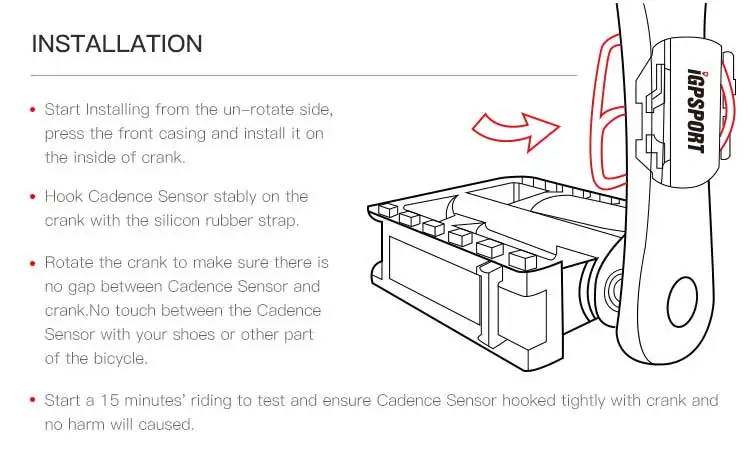 INSTALLATION

• Start Installing from the un-rotate side, press the front casing and install it on the inside of crank.

• Hook Cadence Sensor stably on the crank with the silicon rubber strap.

• Rotate the crank to make sure there is no gap between Cadence Sensor and crank.No touch between the Cadence Sensor with your shoes or other part of the bicycle.

• Start a 15 minutes' riding to test and ensure Cadence Sensor hooked tightly with crank and no harm will caused.

iGPSPORT