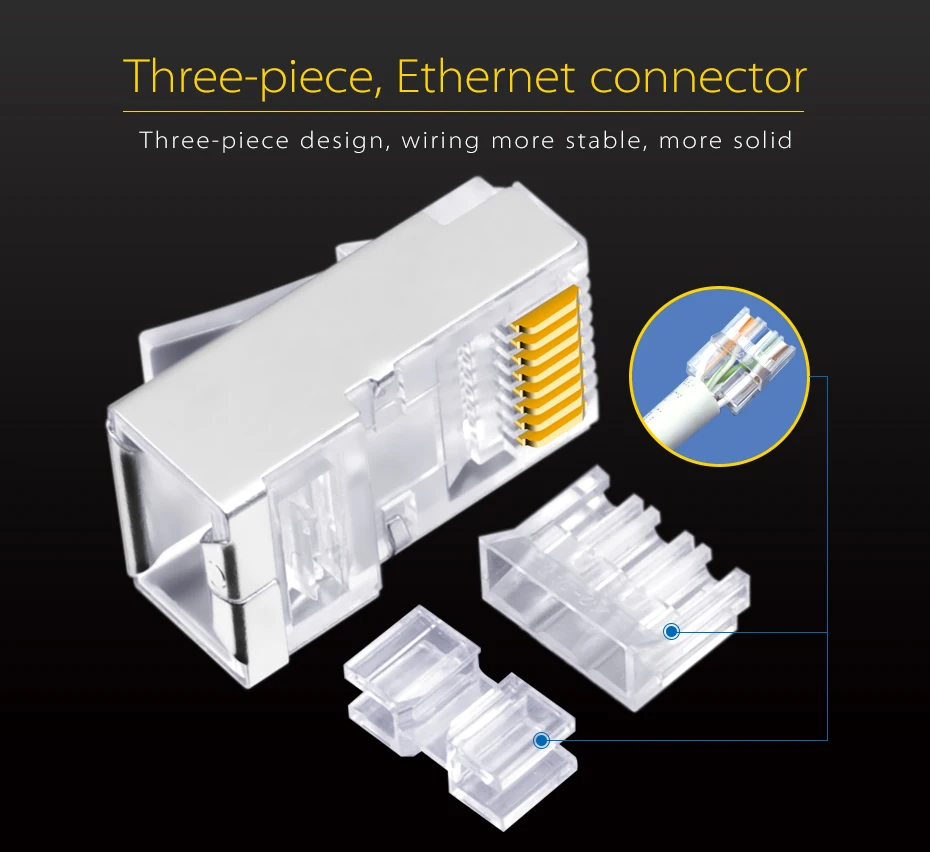 Three-piece, Ethernet connector

Three-piece design, wiring more stable, more solid