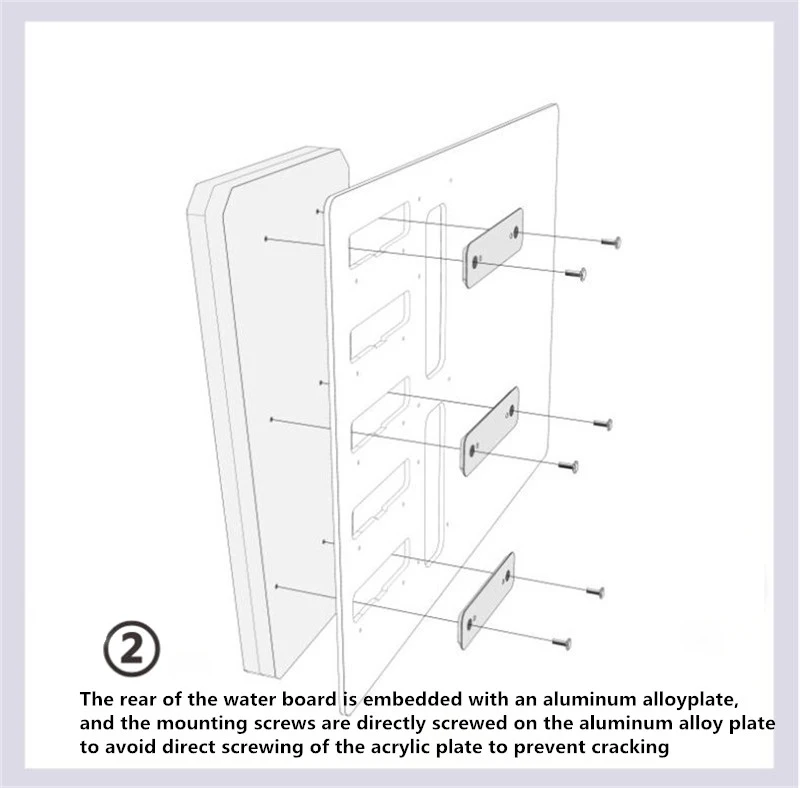 ②

The rear of the water board is embedded with an aluminum alloyplate, and the mounting screws are directly screwed on the aluminum alloy plate to avoid direct screwing of the acrylic plate to prevent cracking