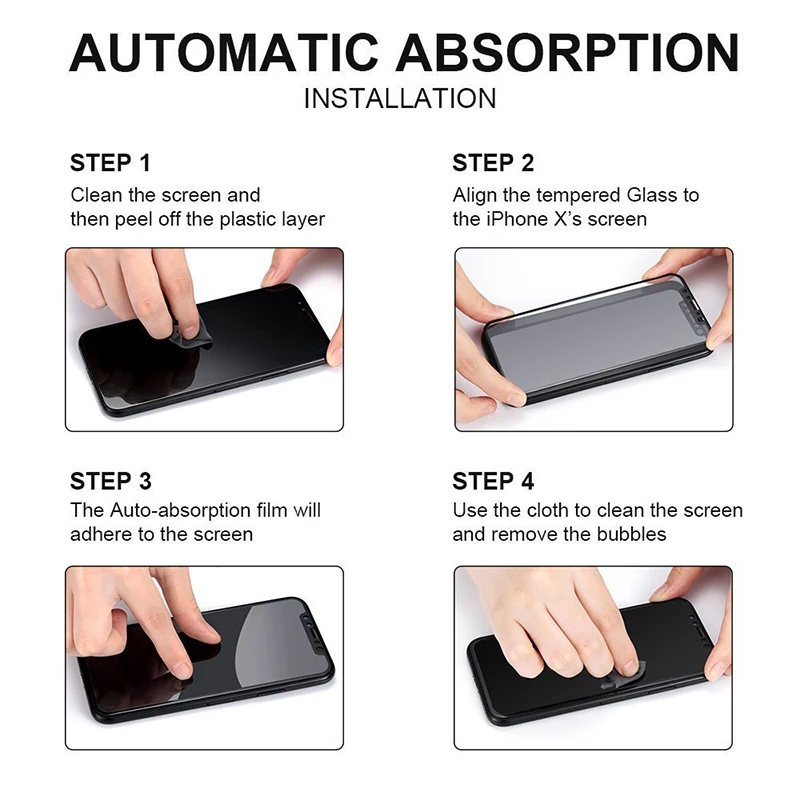 AUTOMATIC ABSORPTION
INSTALLATION

STEP 1
Clean the screen and then peel off the plastic layer

STEP 2
Align the tempered Glass to the iPhone X's screen

STEP 3
The Auto-absorption film will adhere to the screen

STEP 4
Use the cloth to clean the screen and remove the bubbles