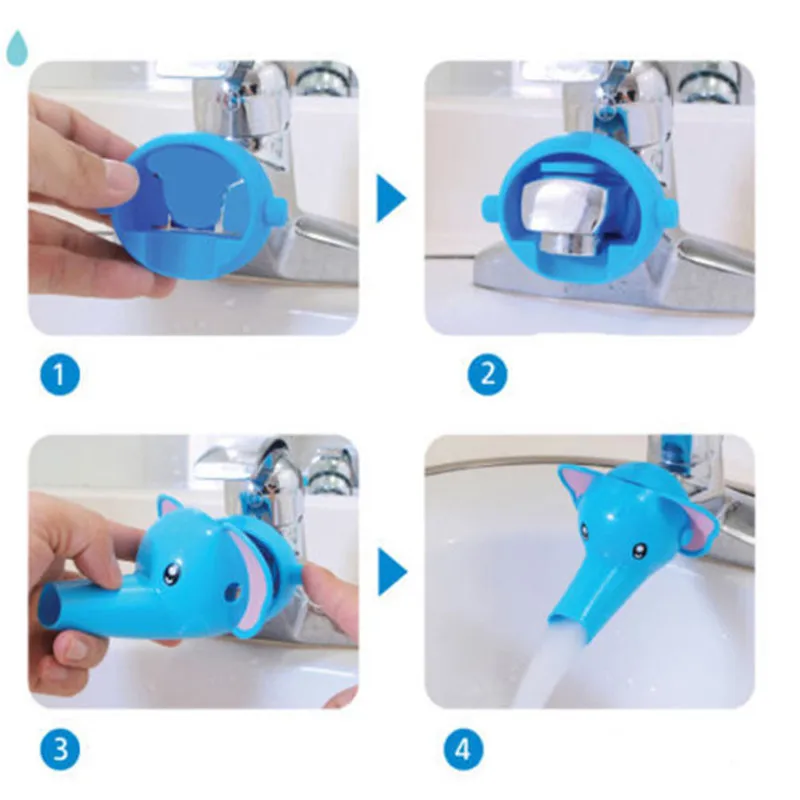 1

2

3

4