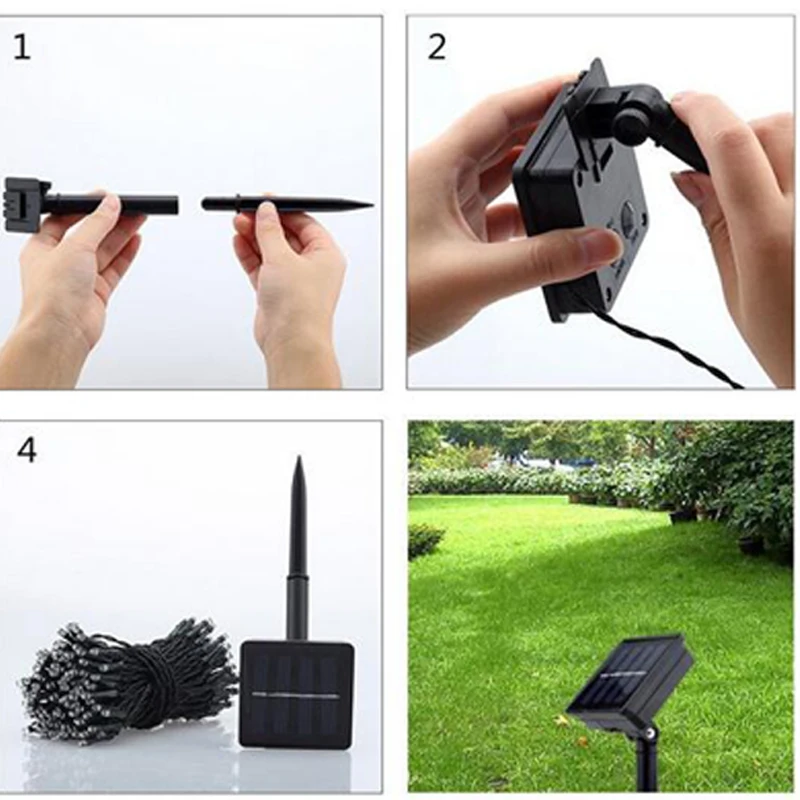 1

2

4