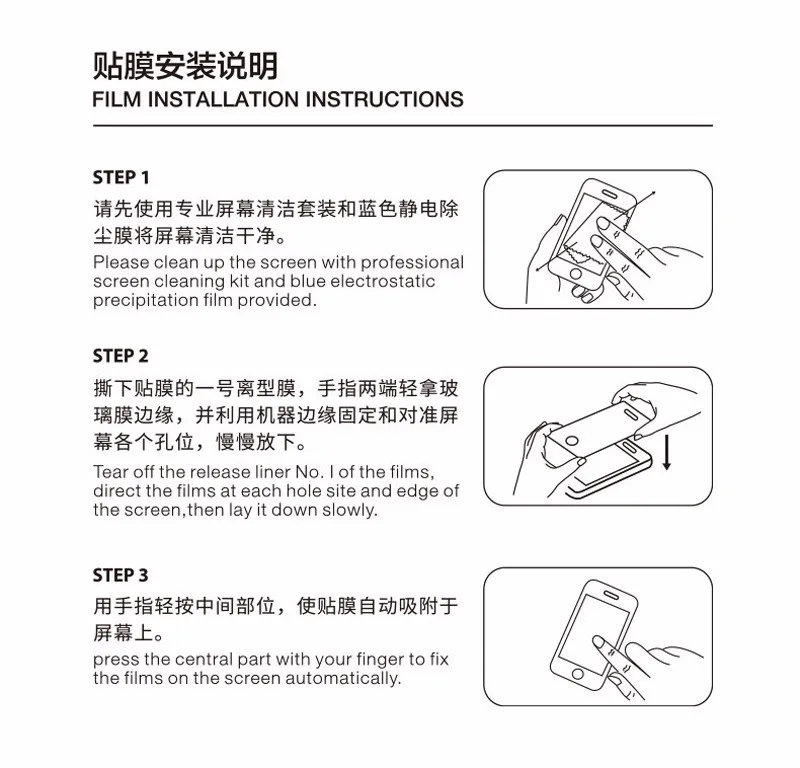 贴膜安装说明
FILM INSTALLATION INSTRUCTIONS

STEP 1
请先使用专业屏幕清洁套装和蓝色静电除尘膜将屏幕清洁干净。
Please clean up the screen with professional screen cleaning kit and blue electrostatic precipitation film provided.

STEP 2
撕下贴膜的一号离型膜，手指两端轻拿玻璃膜边缘，并利用机器边缘固定和对准屏幕各个孔位，慢慢放下。
Tear off the release liner No. I of the films, direct the films at each hole site and edge of the screen,then lay it down slowly.

STEP 3
用手指轻按中间部位，使贴膜自动吸附于屏幕上。
press the central part with your finger to fix the films on the screen automatically.