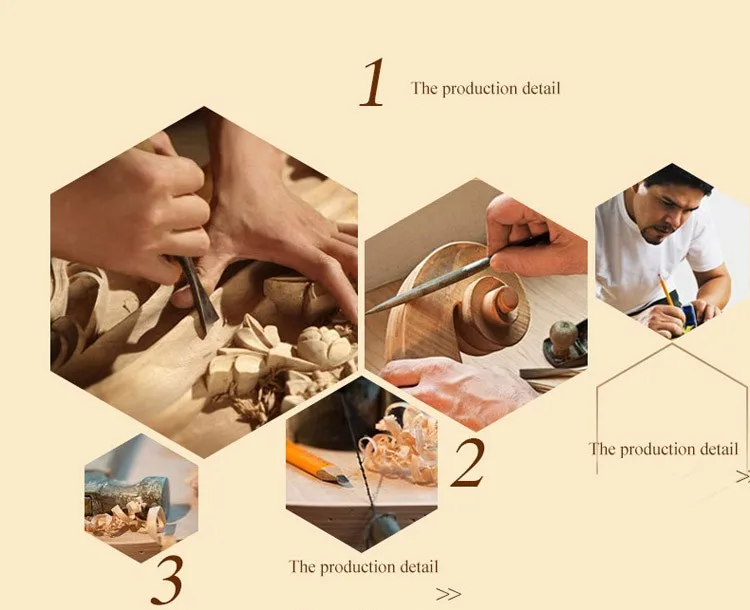 1 The production detail

2

The production detail

>>

3

The production detail

>>