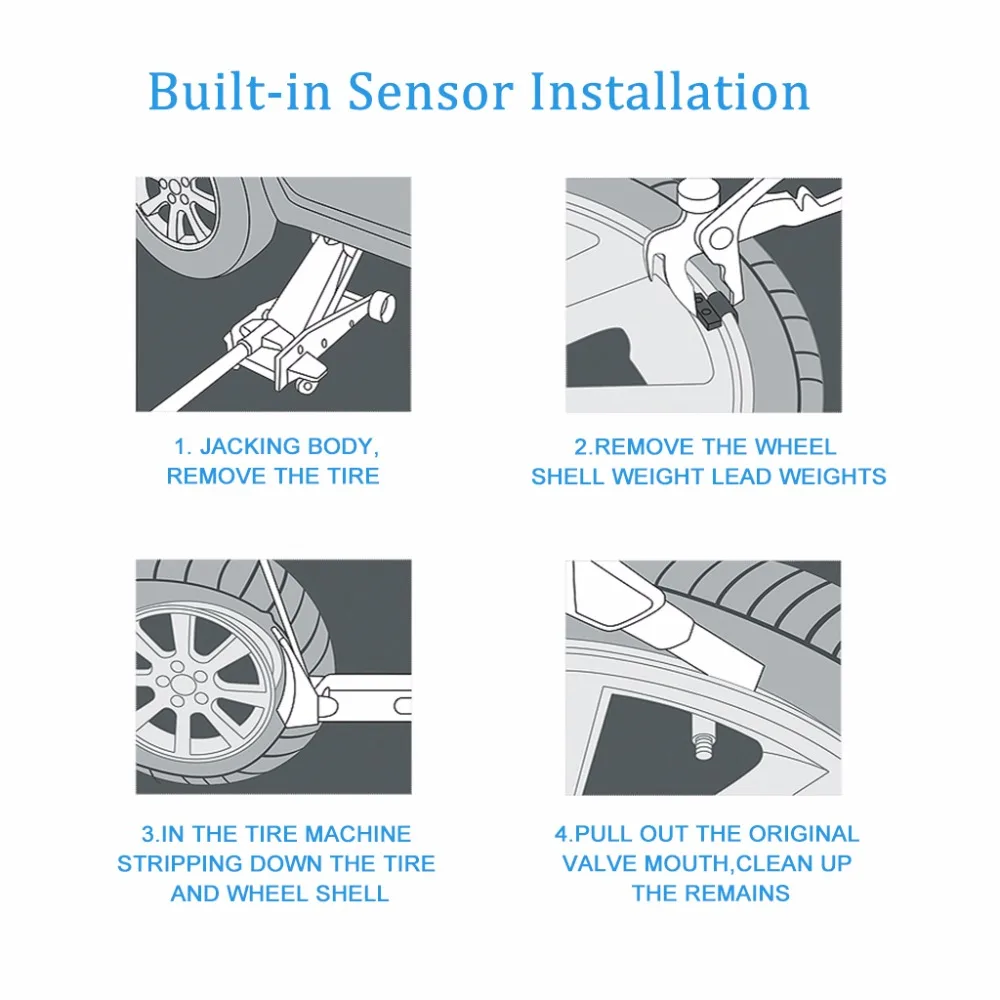 Built-in Sensor Installation

1. JACKING BODY, REMOVE THE TIRE

2.REMOVE THE WHEEL SHELL WEIGHT LEAD WEIGHTS

3.IN THE TIRE MACHINE STRIPPING DOWN THE TIRE AND WHEEL SHELL

4.PULL OUT THE ORIGINAL VALVE MOUTH,CLEAN UP THE REMAINS