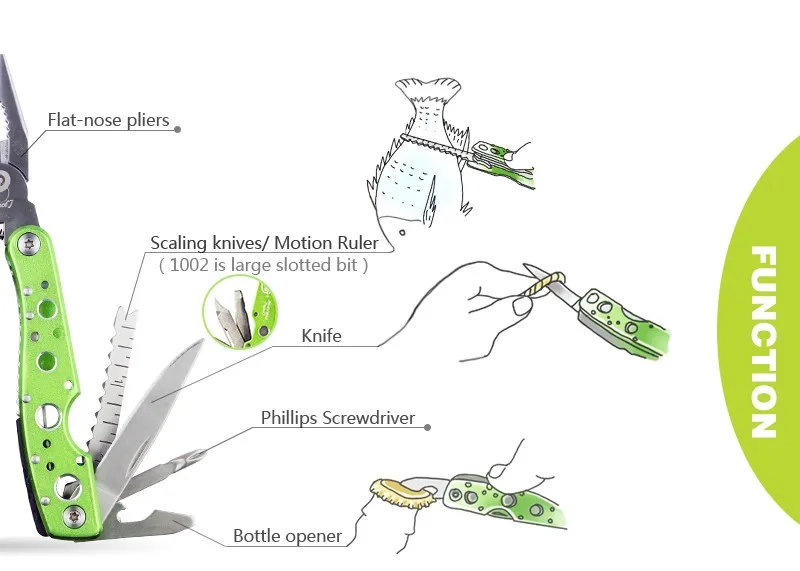 Flat-nose pliers

Scaling knives/ Motion Ruler
( 1002 is large slotted bit )

Knife

Phillips Screwdriver

Bottle opener

FUNCTION