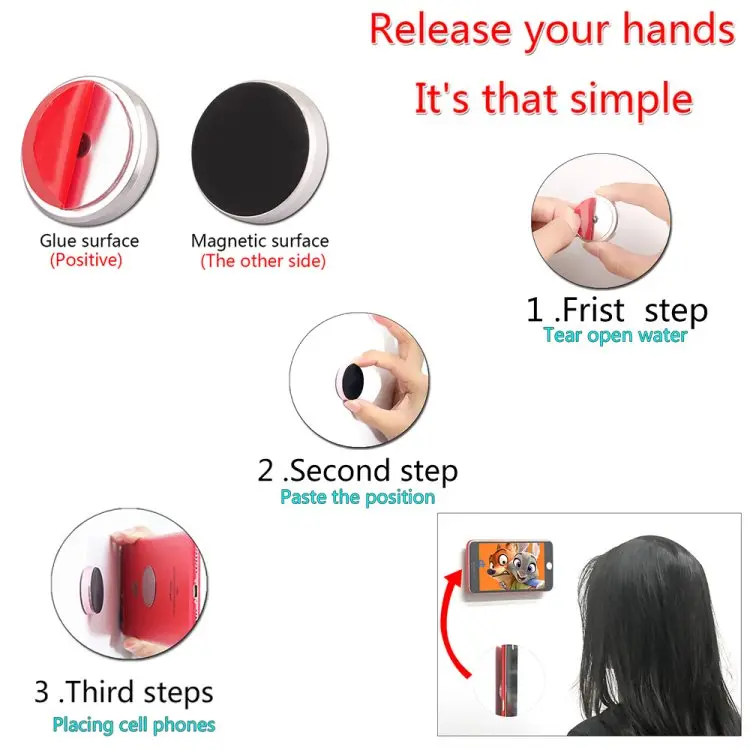 Release your hands

It's that simple

Glue surface
(Positive)

Magnetic surface
(The other side)

1 .Frist step
Tear open water

2 .Second step
Paste the position

3 .Third steps
Placing cell phones