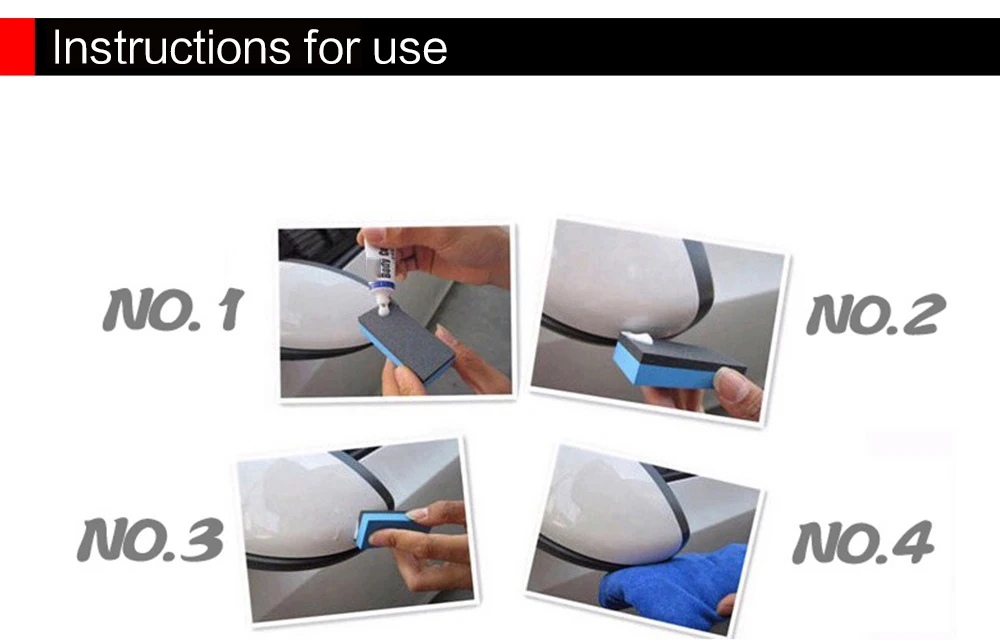 Instructions for use

NO. 1

NO.2

NO.3

NO.4