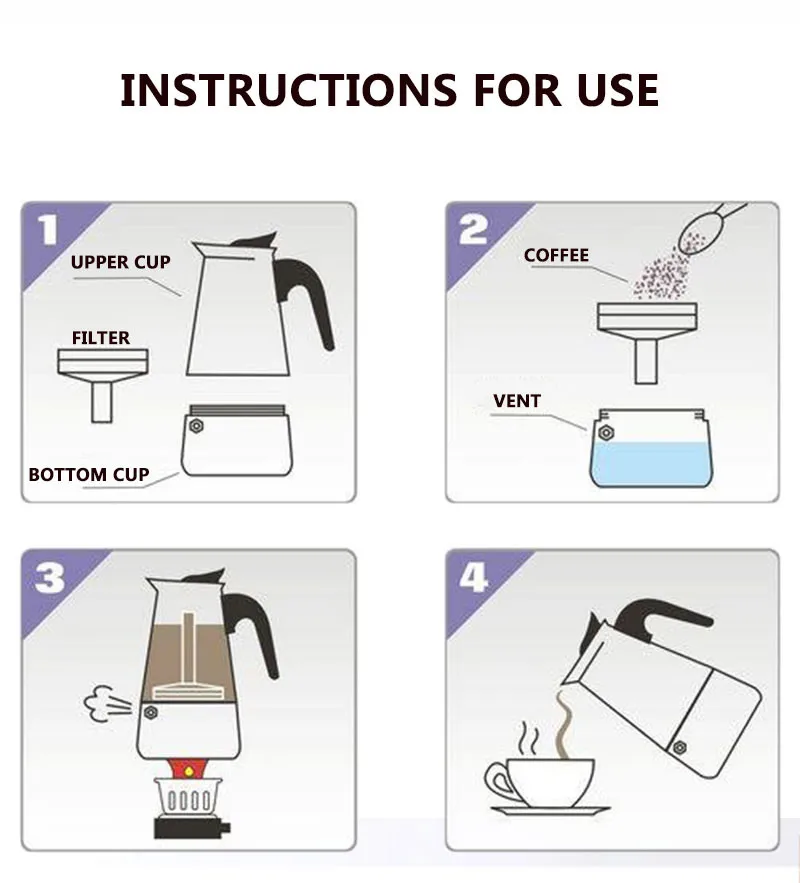 INSTRUCTIONS FOR USE

1
UPPER CUP
FILTER
BOTTOM CUP

2
COFFEE
VENT

3

4