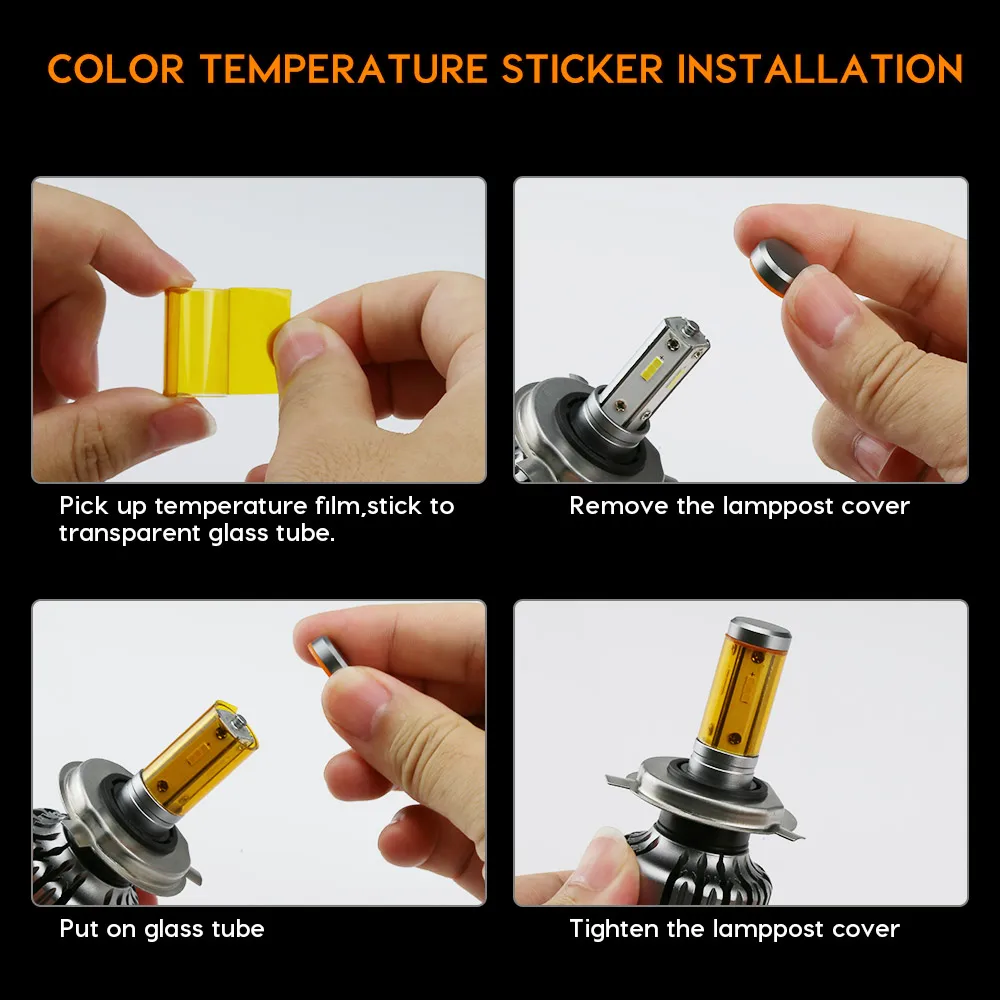 COLOR TEMPERATURE STICKER INSTALLATION

Pick up temperature film,stick to transparent glass tube.

Remove the lamppost cover

Put on glass tube

Tighten the lamppost cover