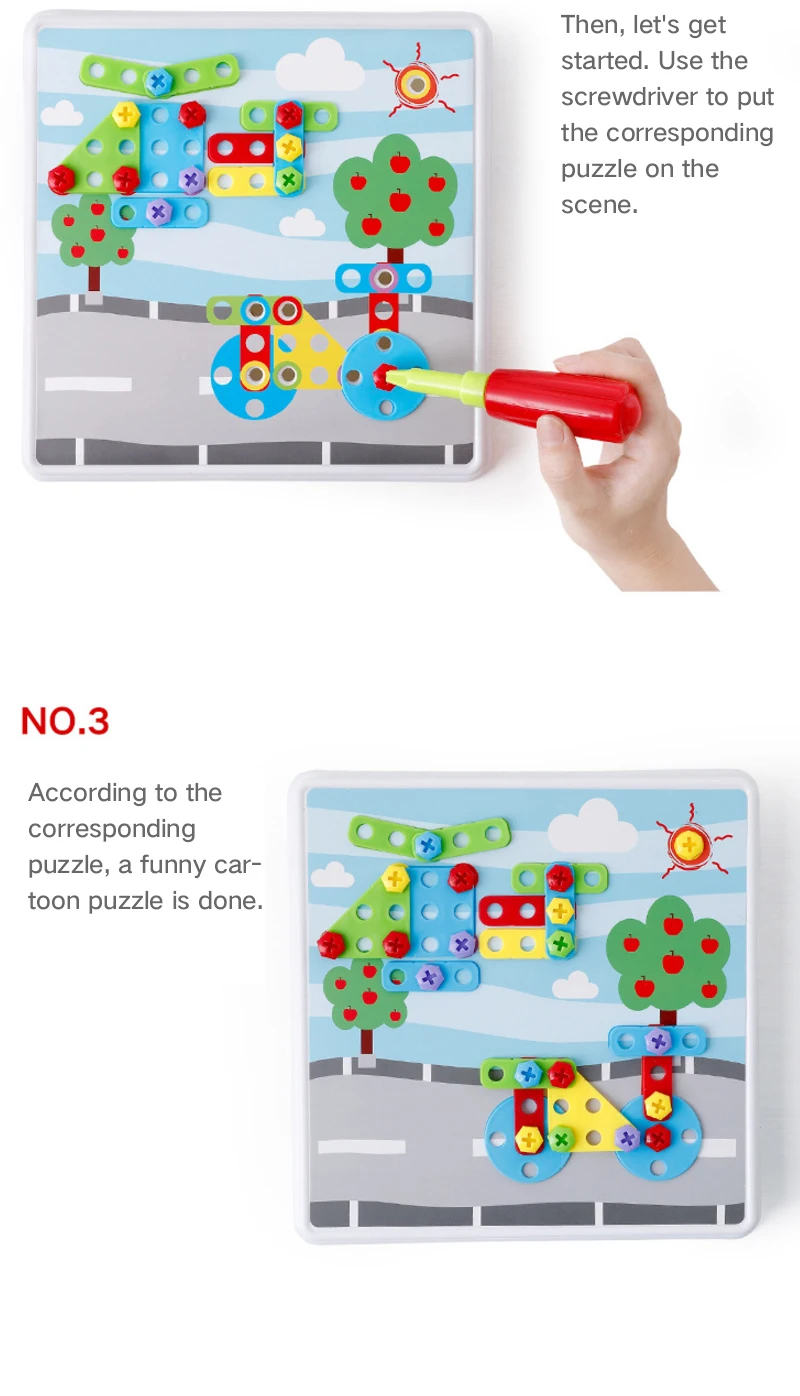 Then, let's get started. Use the screwdriver to put the corresponding puzzle on the scene.

NO.3

According to the corresponding puzzle, a funny cartoon puzzle is done.